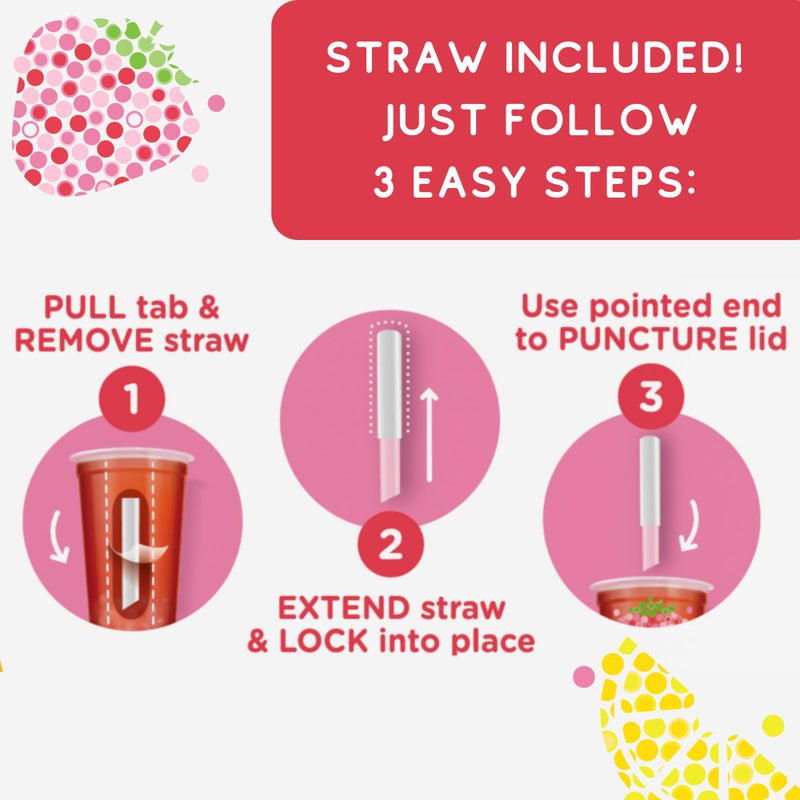 STRAW INCLUDED! JUST FOLLOW 3 EASY STEPS:

PULL tab & REMOVE straw

1

2

EXTEND straw & LOCK into place

Use pointed end to PUNCTURE lid

3