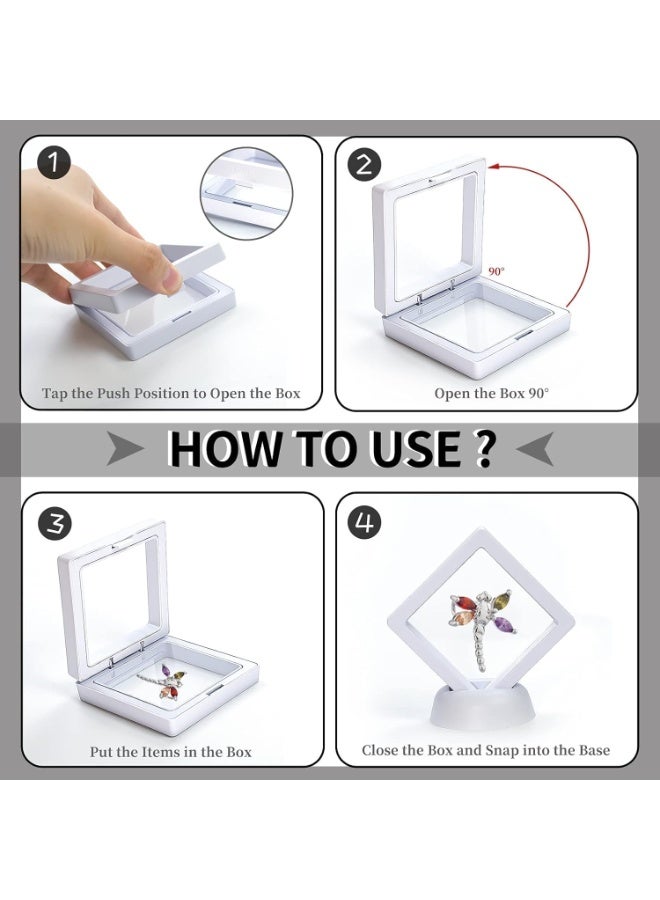 1

Tap the Push Position to Open the Box

2

90°

Open the Box 90°

HOW TO USE ?

3

Put the Items in the Box

4

Close the Box and Snap into the Base