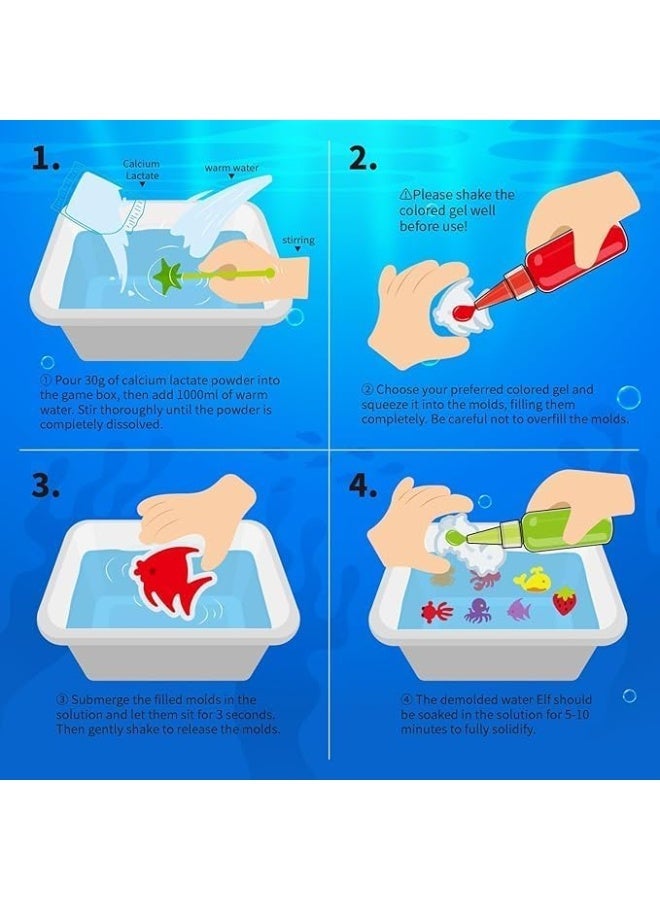 1.

Calcium Lactate

warm water

stirring

① Pour 30g of calcium lactate powder into the game box, then add 1000ml of warm water. Stir thoroughly until the powder is completely dissolved.

2.

⚠Please shake the colored gel well before use!

② Choose your preferred colored gel and squeeze it into the molds, filling them completely. Be careful not to overfill the molds.

3.

③ Submerge the filled molds in the solution and let them sit for 3 seconds. Then gently shake to release the molds.

4.

④ The demolded water Elf should be soaked in the solution for 5-10 minutes to fully solidify.