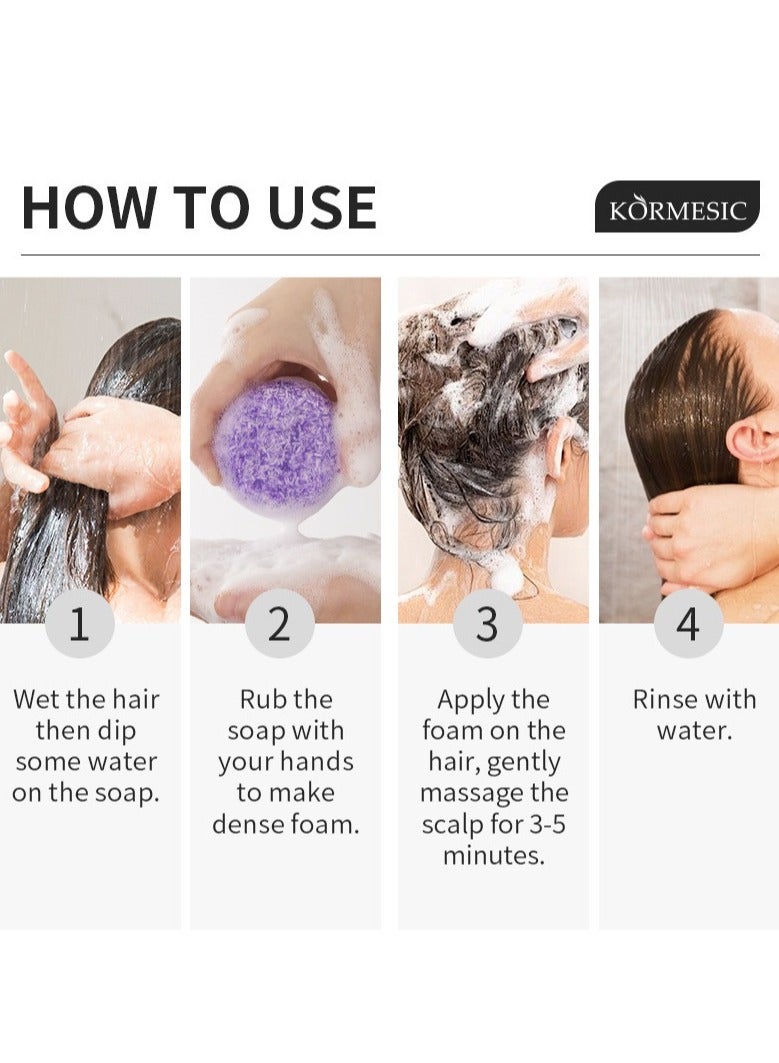 HOW TO USE

KORMESIC

1

Wet the hair then dip some water on the soap.

2

Rub the soap with your hands to make dense foam.

3

Apply the foam on the hair, gently massage the scalp for 3-5 minutes.

4

Rinse with water.