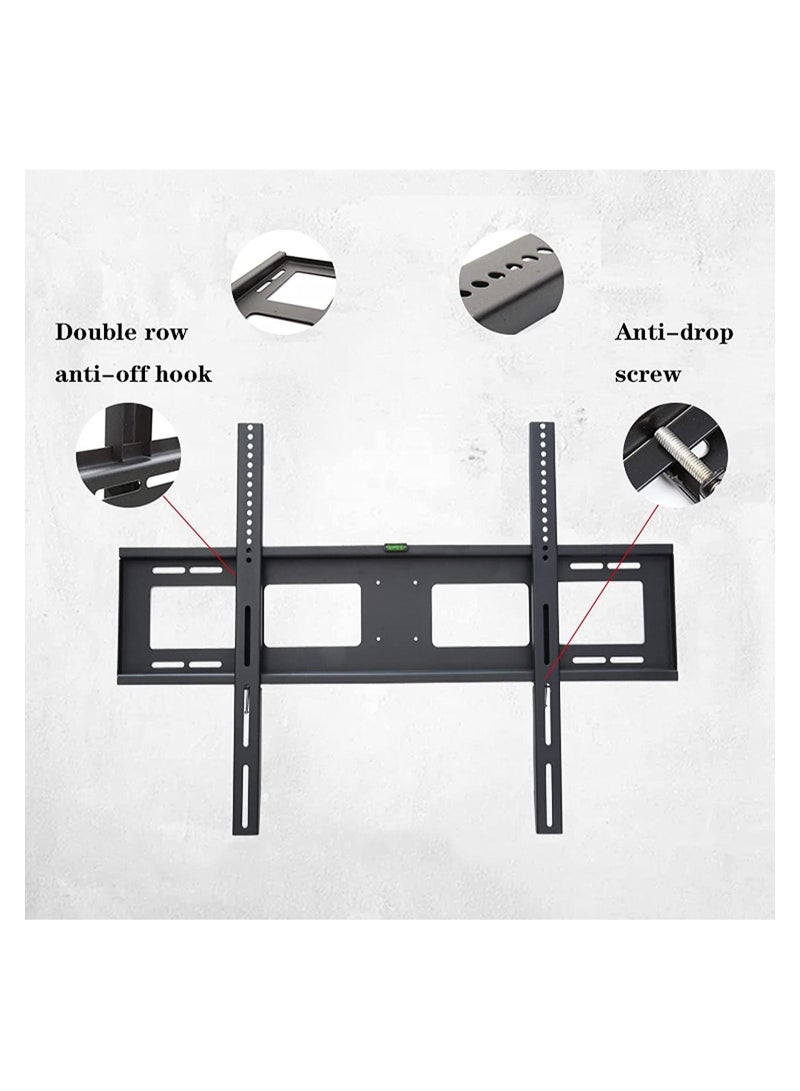 Double row anti-off hook

Anti-drop screw