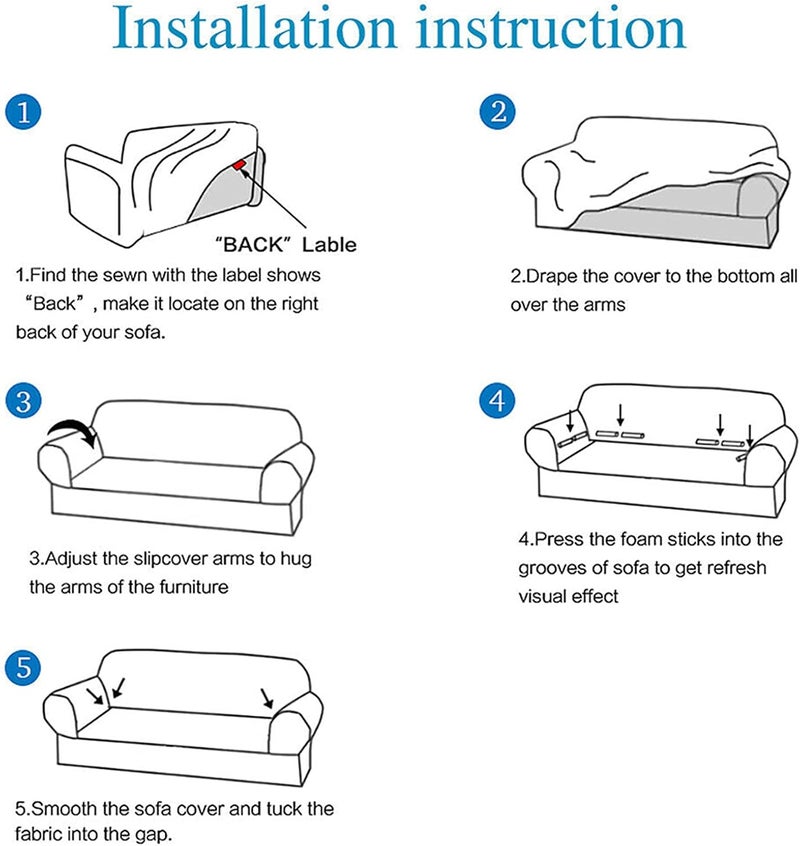 Installation instruction

1

"BACK" Lable

1.Find the sewn with the label shows "Back", make it locate on the right back of your sofa.

2

2.Drape the cover to the bottom all over the arms

3

3.Adjust the slipcover arms to hug the arms of the furniture

4

4.Press the foam sticks into the grooves of sofa to get refresh visual effect

5

5.Smooth the sofa cover and tuck the fabric into the gap.