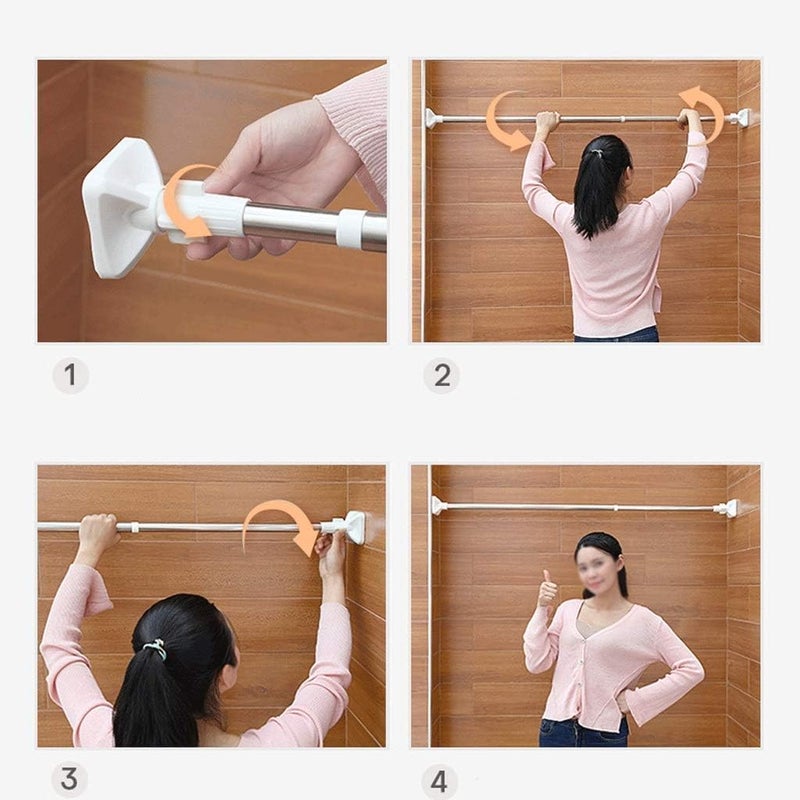 1

2

3

4