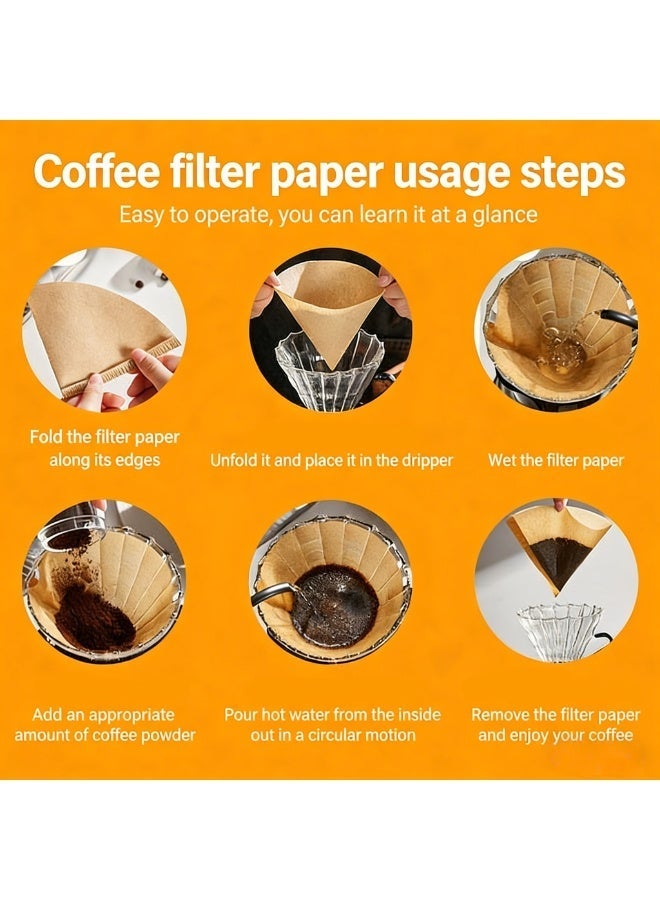 Coffee filter paper usage steps

Easy to operate, you can learn it at a glance

Fold the filter paper along its edges

Unfold it and place it in the dripper

Wet the filter paper

Add an appropriate amount of coffee powder

Pour hot water from the inside out in a circular motion

Remove the filter paper and enjoy your coffee