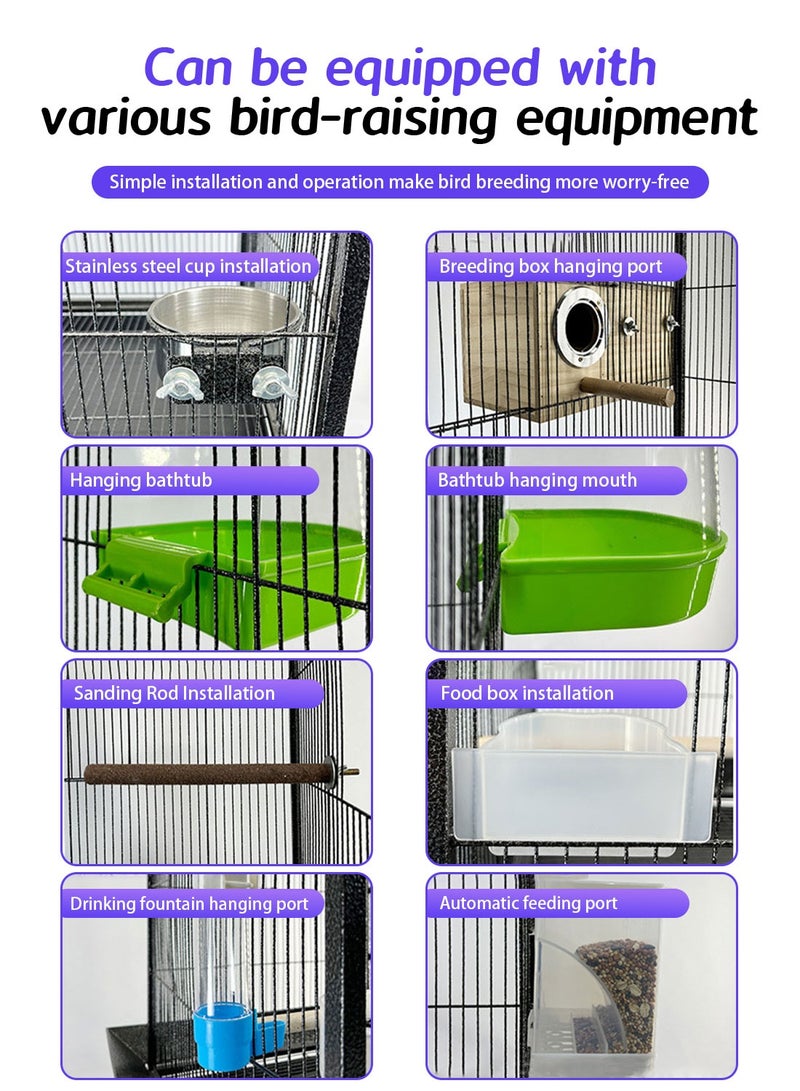 Can be equipped with
various bird-raising equipment

Simple installation and operation make bird breeding more worry-free

Stainless steel cup installation

Breeding box hanging port

Hanging bathtub

Bathtub hanging mouth

Sanding Rod Installation

Food box installation

Drinking fountain hanging port

Automatic feeding port