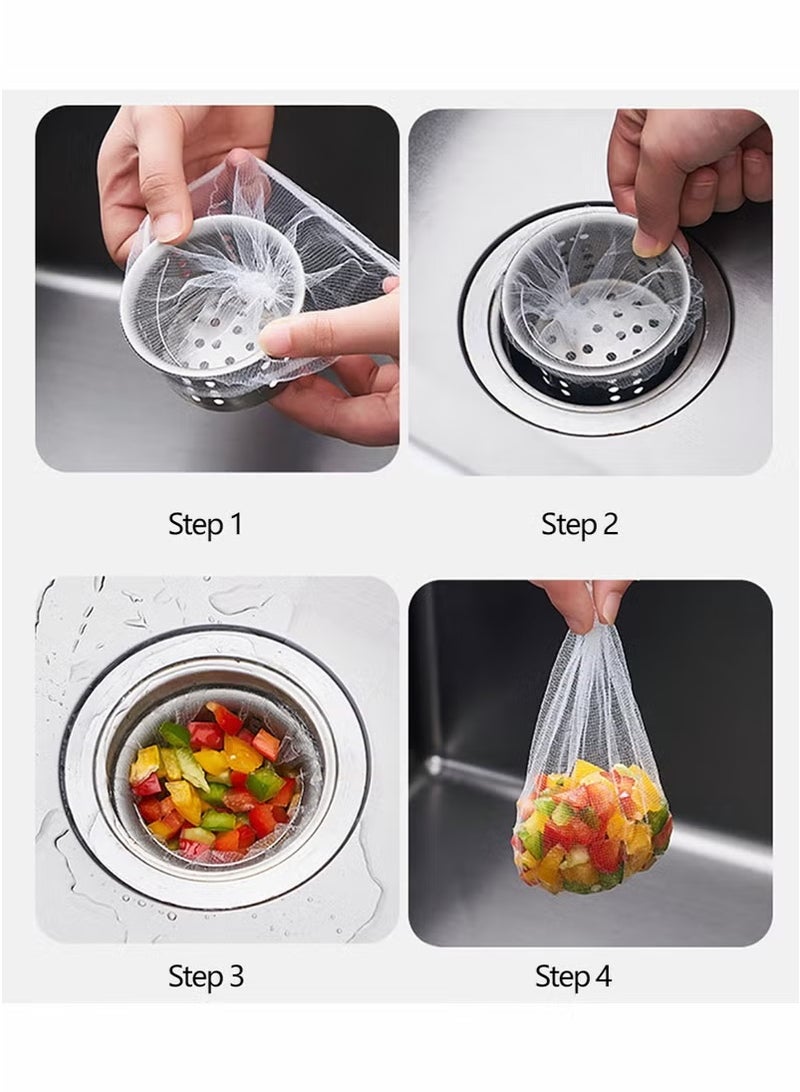 Step 1

Step 2

Step 3

Step 4