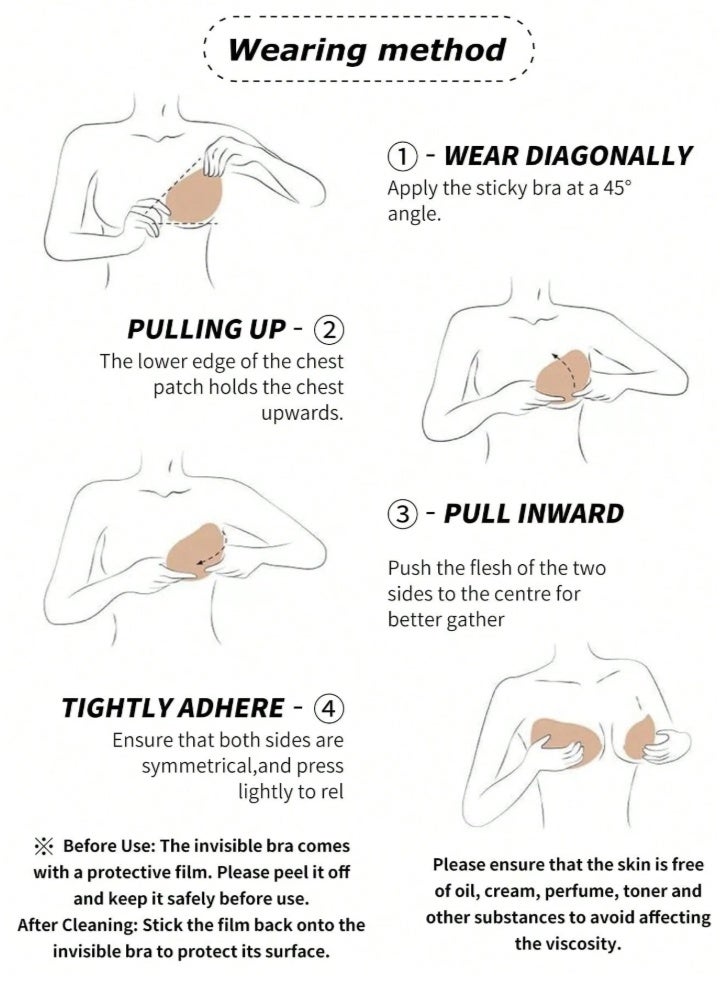 Wearing method

① - WEAR DIAGONALLY
Apply the sticky bra at a 45° angle.

PULLING UP - ②
The lower edge of the chest patch holds the chest upwards.

③ - PULL INWARD
Push the flesh of the two sides to the centre for better gather

TIGHTLY ADHERE - ④
Ensure that both sides are symmetrical,and press lightly to rel

※ Before Use: The invisible bra comes with a protective film. Please peel it off and keep it safely before use.
After Cleaning: Stick the film back onto the invisible bra to protect its surface.

Please ensure that the skin is free of oil, cream, perfume, toner and other substances to avoid affecting the viscosity.