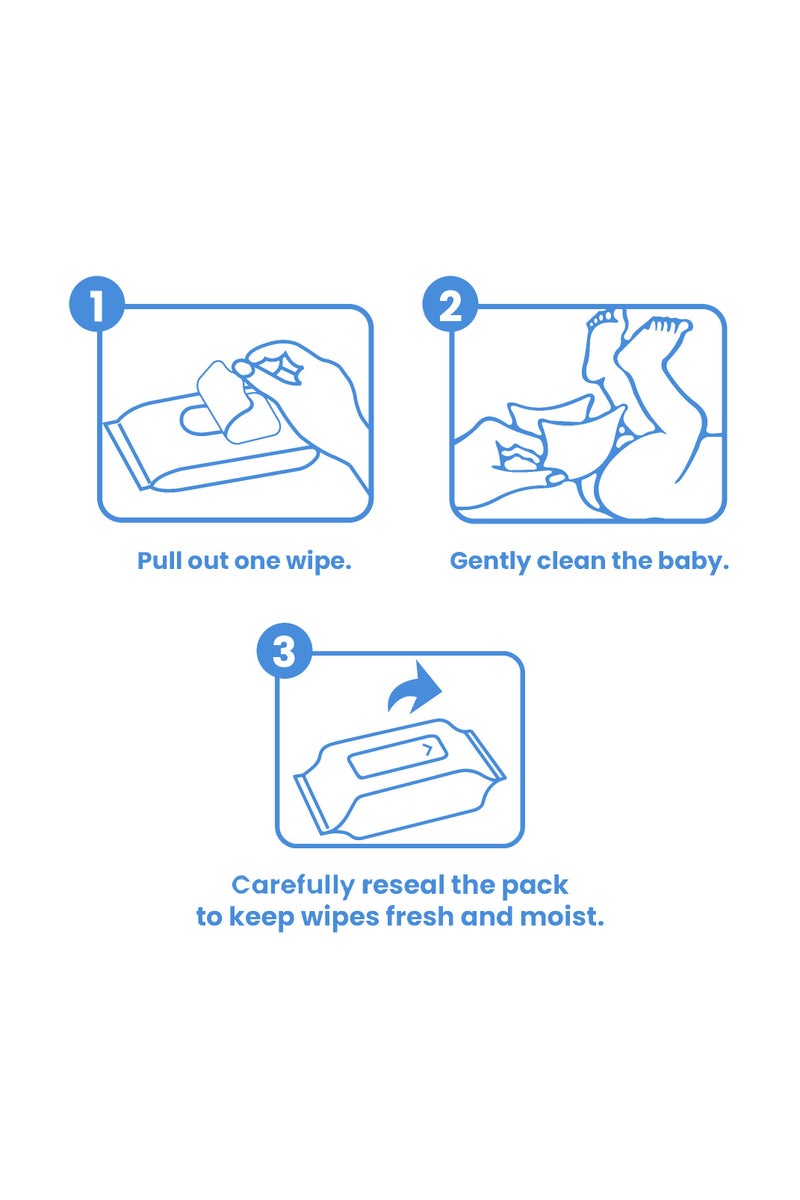 1

Pull out one wipe.

2

Gently clean the baby.

3

Carefully reseal the pack to keep wipes fresh and moist.