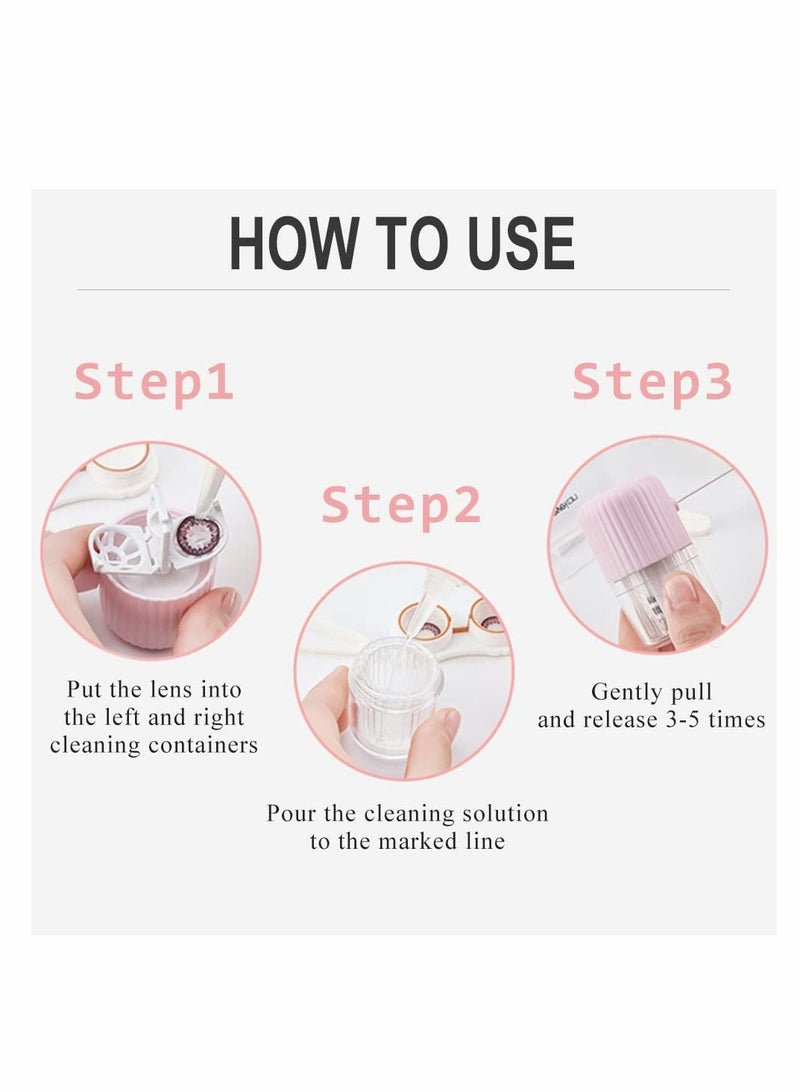 HOW TO USE

Step1

Put the lens into the left and right cleaning containers

Step2

Pour the cleaning solution to the marked line

Step3

Gently pull and release 3-5 times