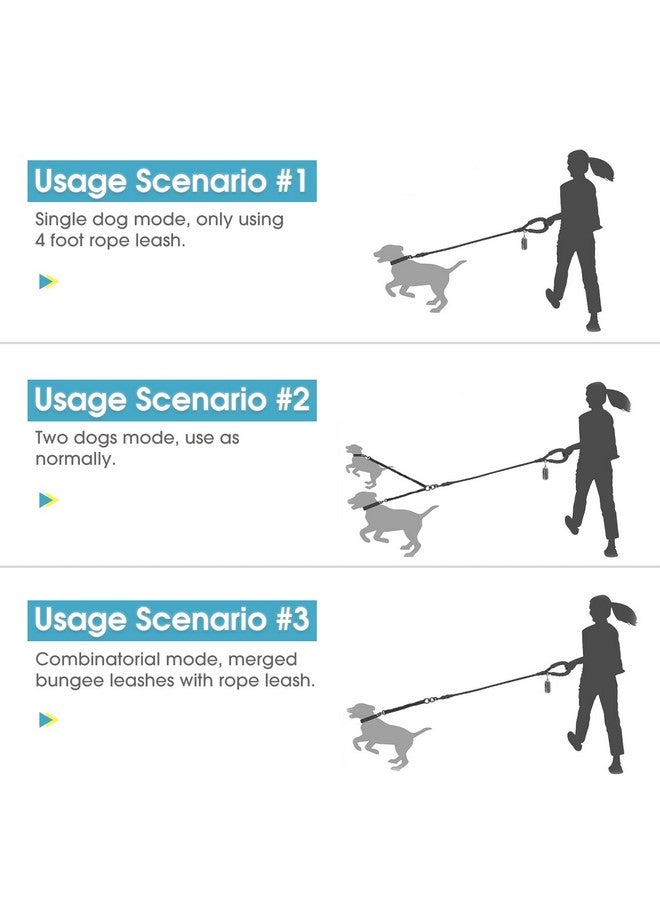 Usage Scenario #1

Single dog mode, only using 4 foot rope leash.

Usage Scenario #2

Two dogs mode, use as normally.

Usage Scenario #3

Combinatorial mode, merged bungee leashes with rope leash.