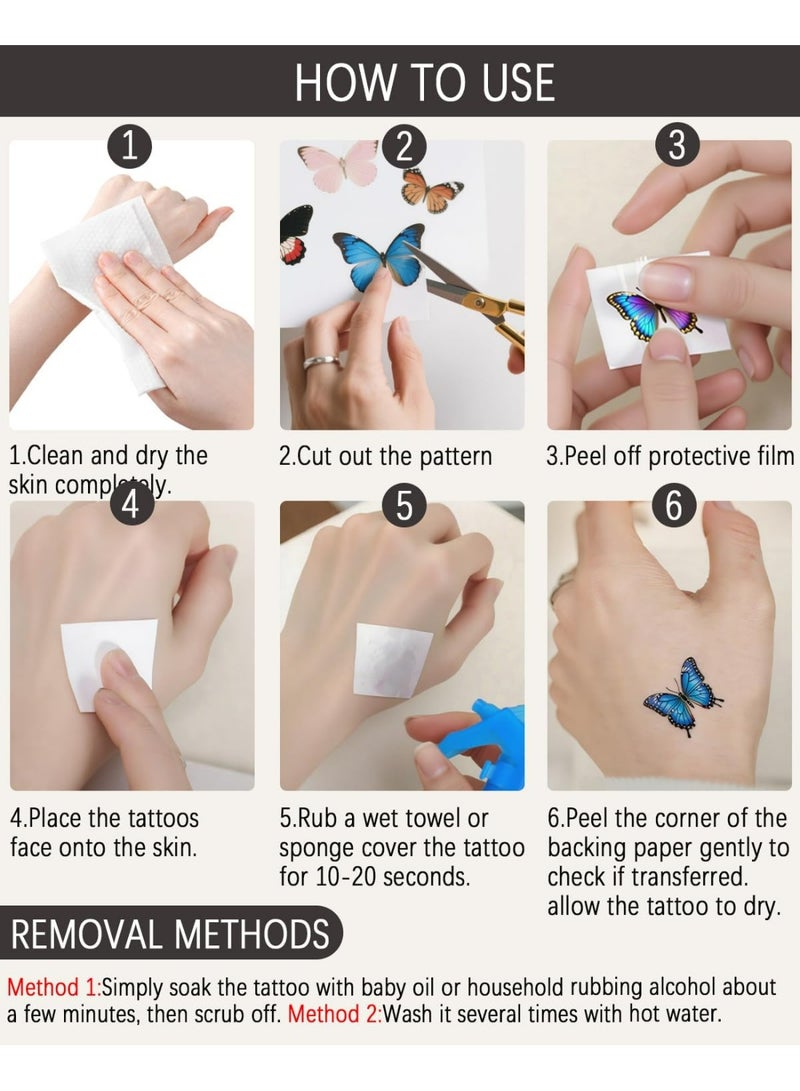 HOW TO USE

1

2

3

1.Clean and dry the skin completely.

2.Cut out the pattern

3.Peel off protective film

4

5

6

4.Place the tattoos face onto the skin.

5.Rub a wet towel or sponge cover the tattoo for 10-20 seconds.

6.Peel the corner of the backing paper gently to check if transferred. allow the tattoo to dry.

REMOVAL METHODS

Method 1:Simply soak the tattoo with baby oil or household rubbing alcohol about a few minutes, then scrub off. Method 2:Wash it several times with hot water.