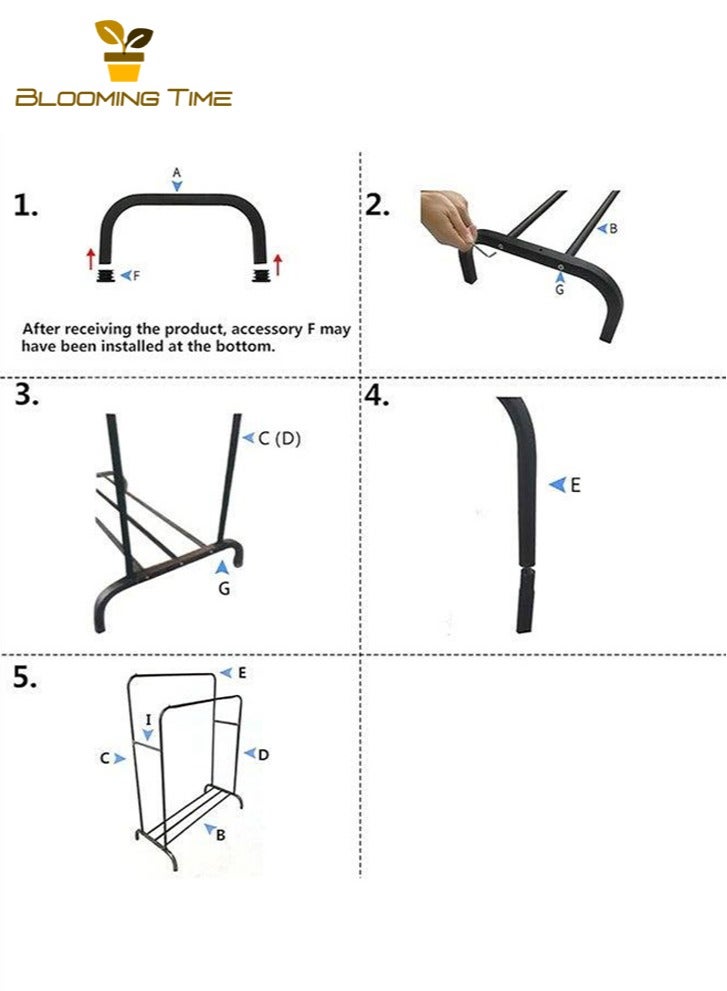 BLOOMING TIME

1.

A

F

After receiving the product, accessory F may have been installed at the bottom.

2.

B

G

3.

C (D)

G

4.

E

5.

E

I

C

D

B