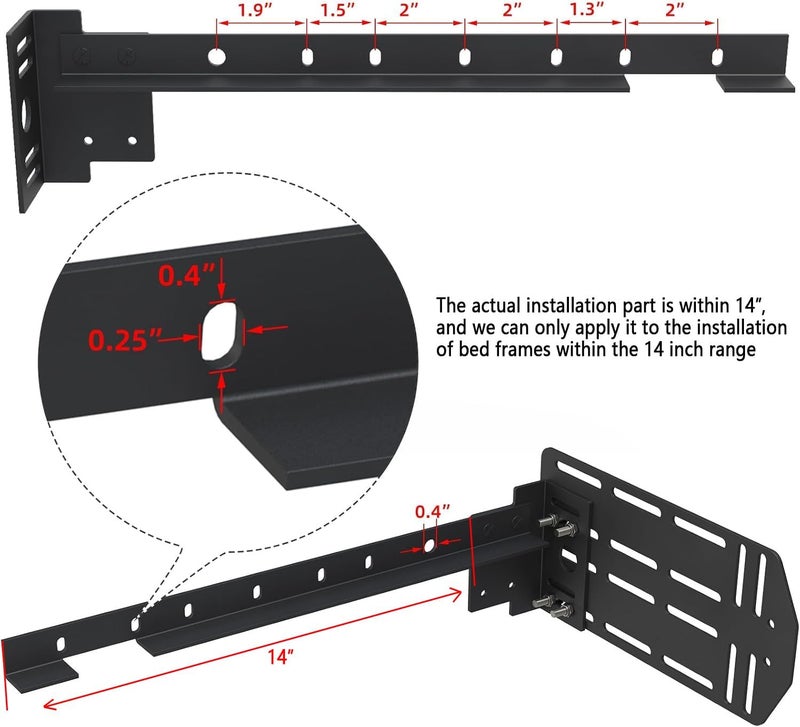 1.9″ 1.5″ 2″ 2″ 1.3″ 2″

0.4″

0.25″

The actual installation part is within 14″, and we can only apply it to the installation of bed frames within the 14 inch range

0.4″

14″