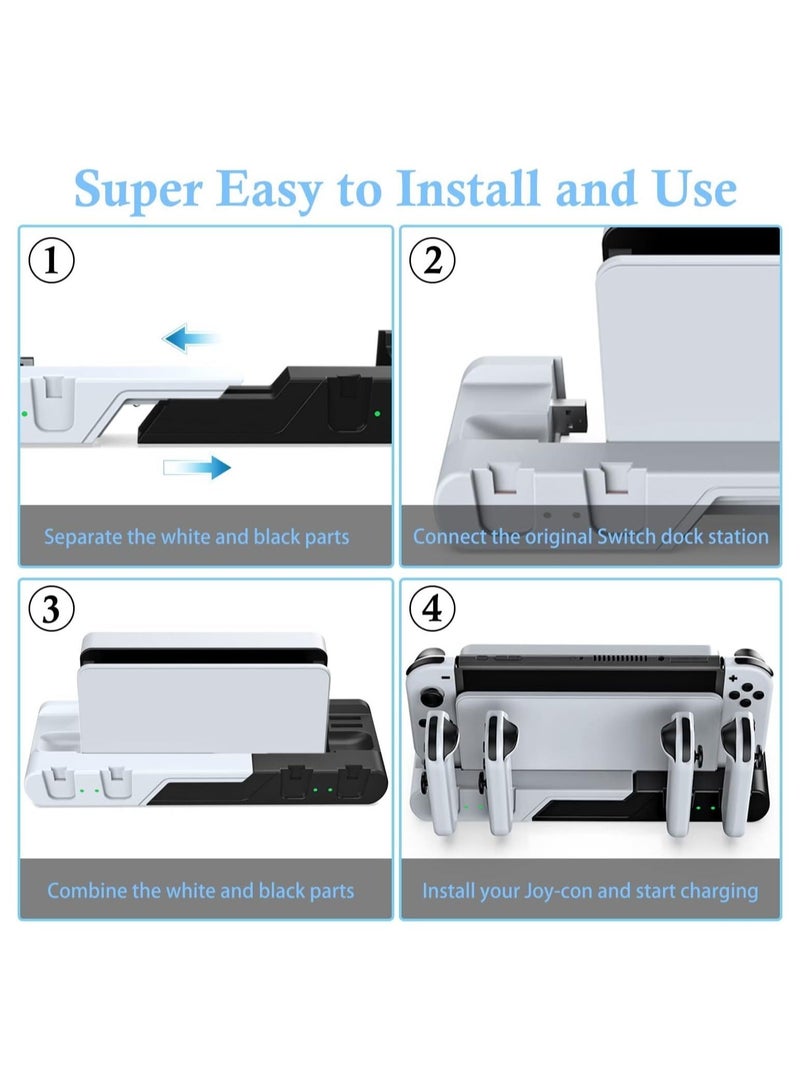 Super Easy to Install and Use

①

Separate the white and black parts

②

Connect the original Switch dock station

③

Combine the white and black parts

④

Install your Joy-con and start charging