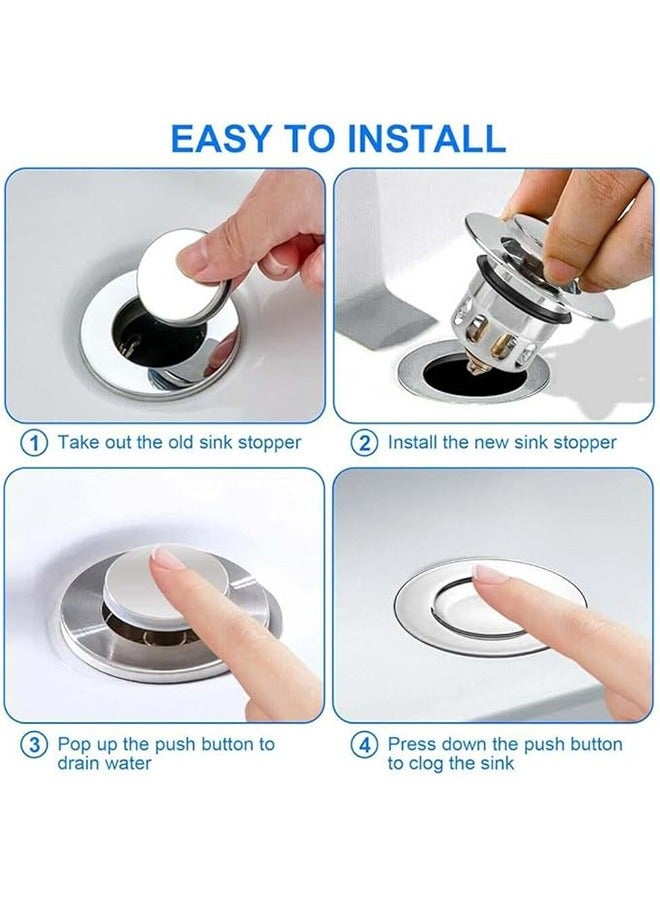 EASY TO INSTALL

1 Take out the old sink stopper

2 Install the new sink stopper

3 Pop up the push button to drain water

4 Press down the push button to clog the sink