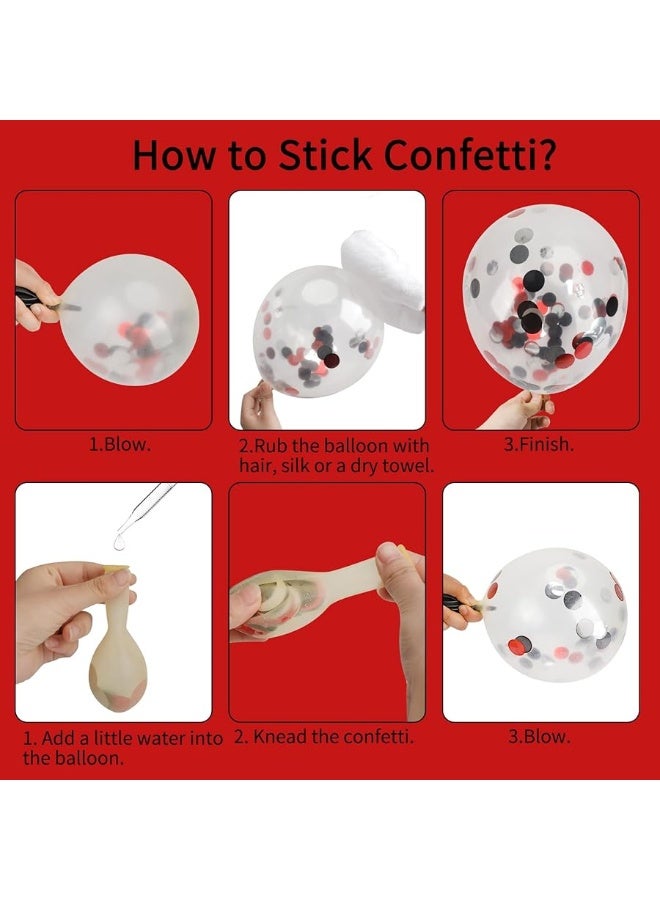 How to Stick Confetti?

1.Blow.

2.Rub the balloon with hair, silk or a dry towel.

3.Finish.

1. Add a little water into the balloon.

2. Knead the confetti.

3.Blow.