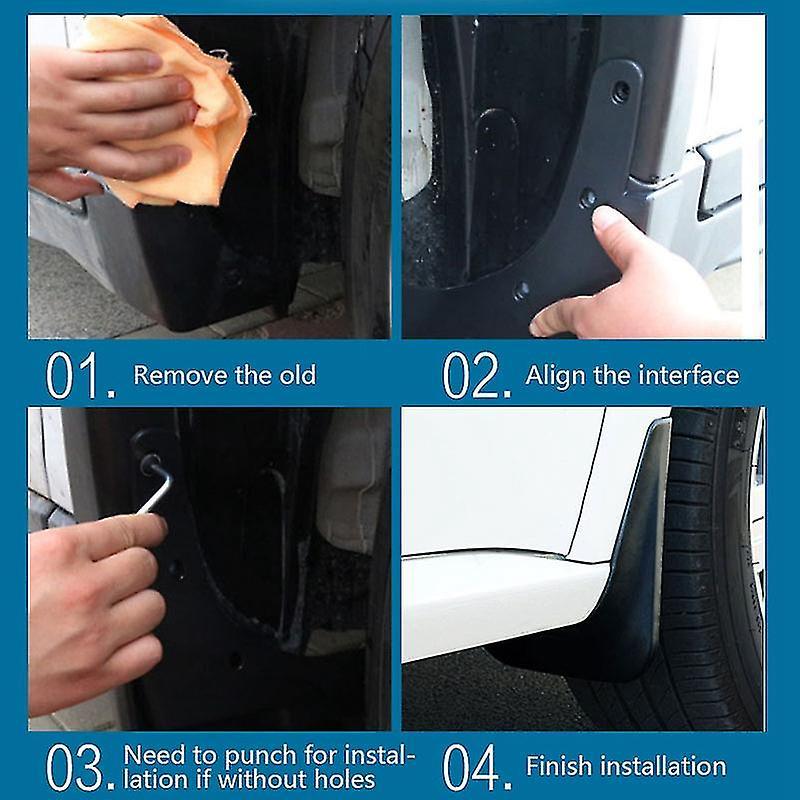 01. Remove the old

02. Align the interface

03. Need to punch for installation if without holes

04. Finish installation