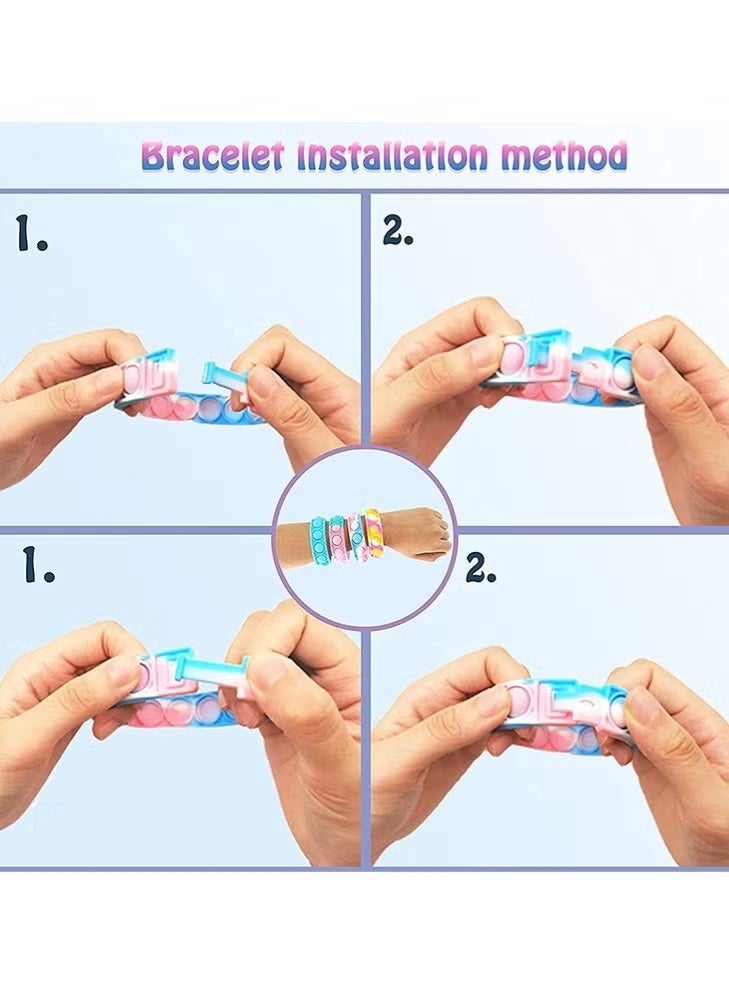 Bracelet installation method

1.

2.

1.

2.