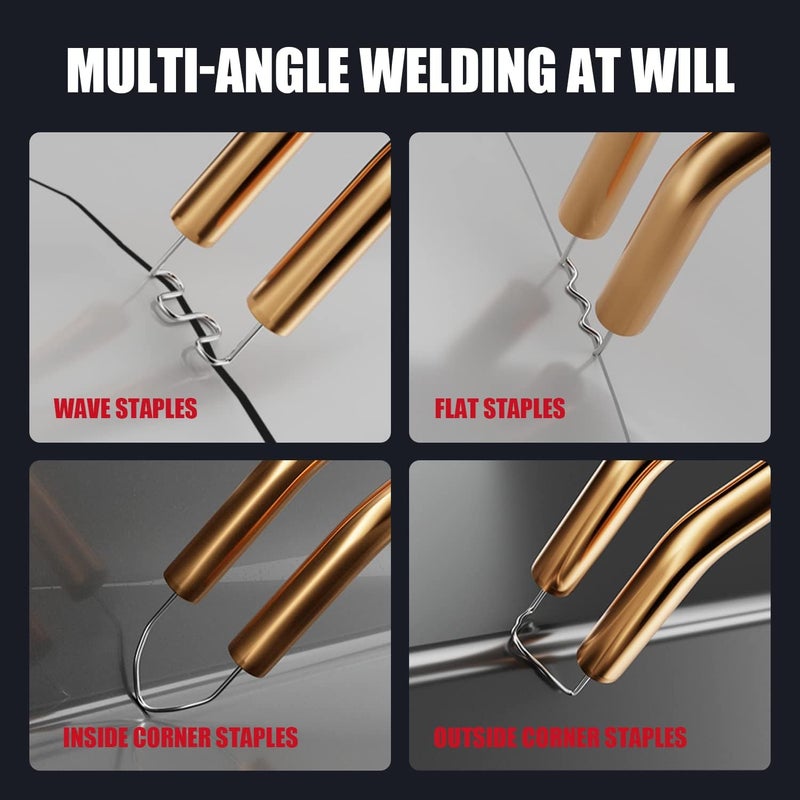 MULTI-ANGLE WELDING AT WILL

WAVE STAPLES

FLAT STAPLES

INSIDE CORNER STAPLES

OUTSIDE CORNER STAPLES