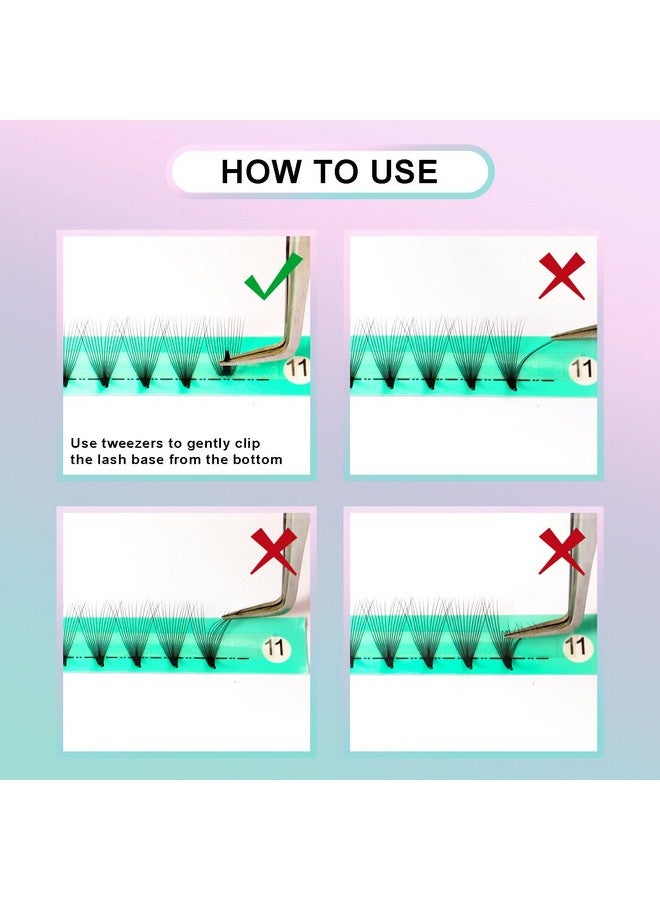 HOW TO USE

11

Use tweezers to gently clip the lash base from the bottom

11

11

11