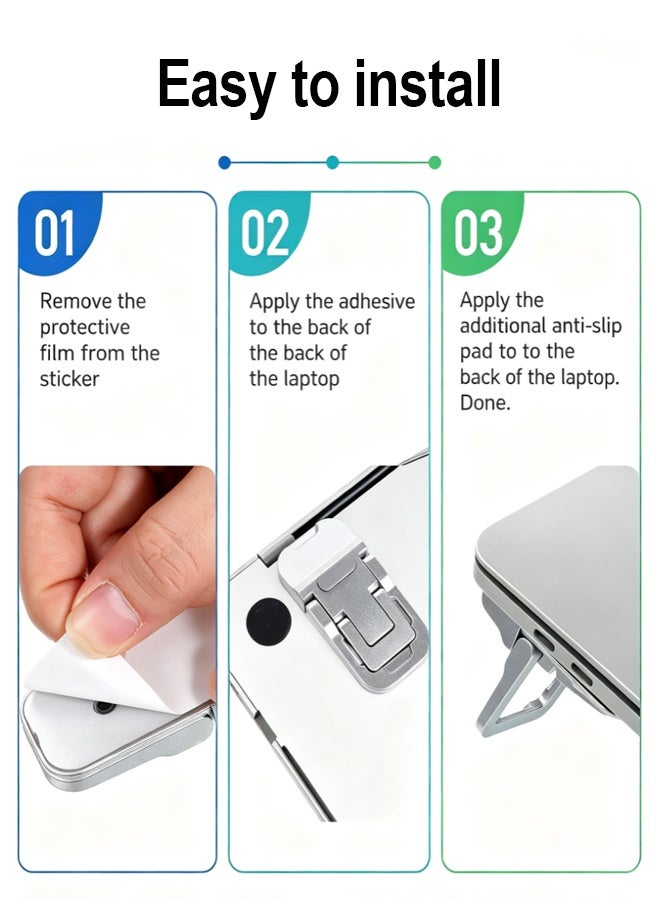 Easy to install

01

Remove the protective film from the sticker

02

Apply the adhesive to the back of the back of the laptop

03

Apply the additional anti-slip pad to to the back of the laptop. Done.