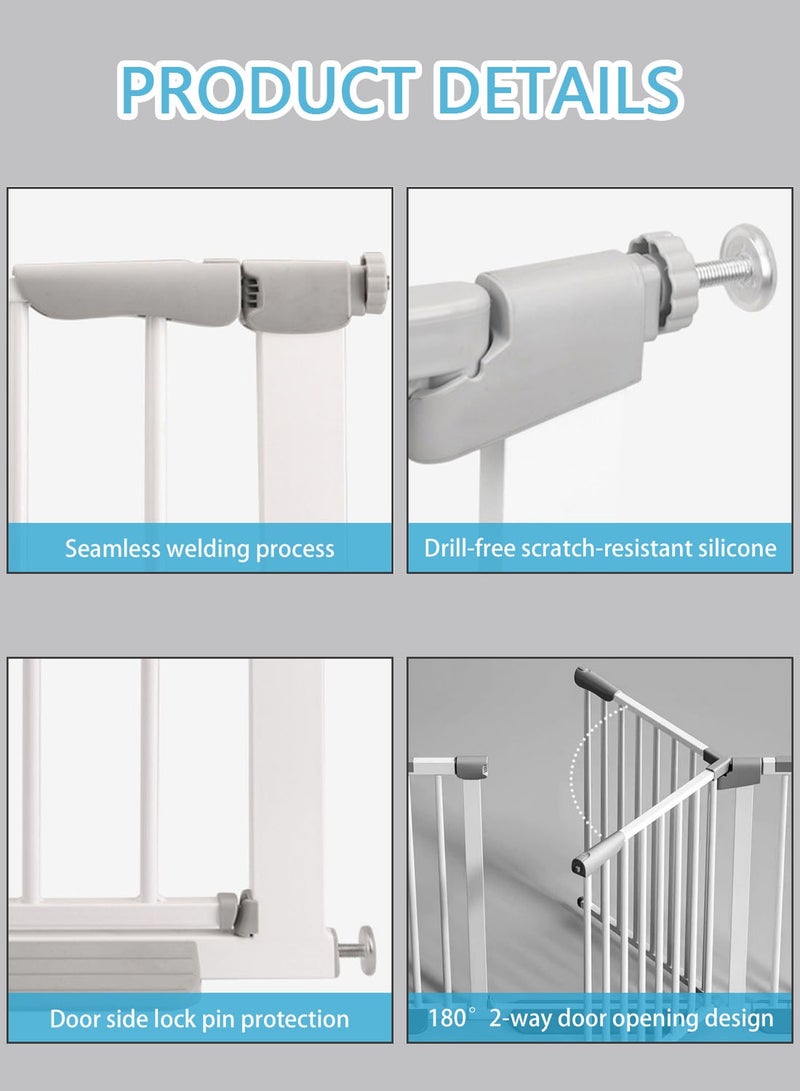 PRODUCT DETAILS

Seamless welding process

Drill-free scratch-resistant silicone

Door side lock pin protection

180° 2-way door opening design