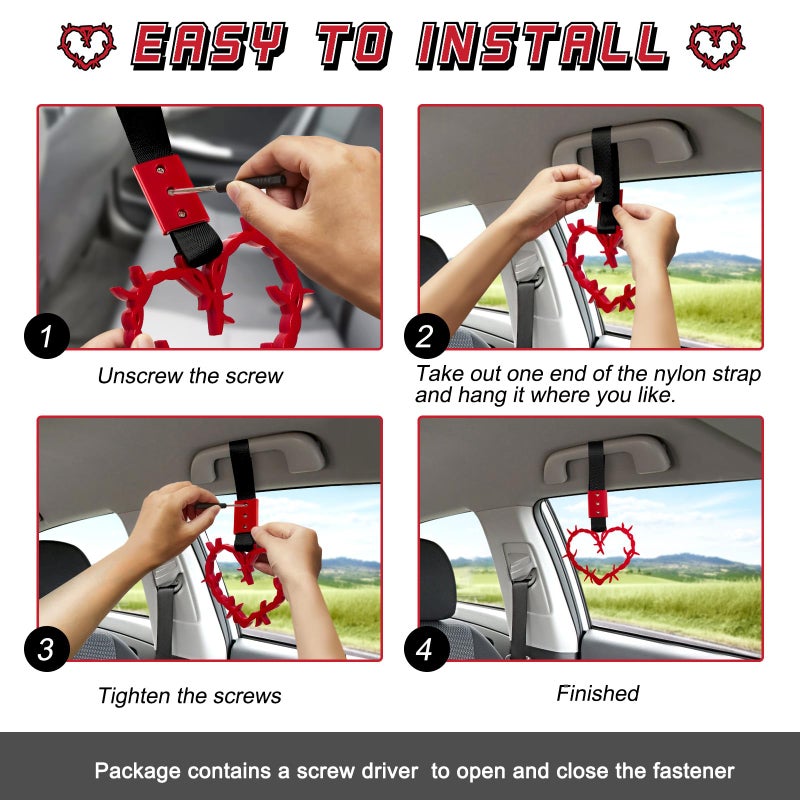 EASY TO INSTALL

1

Unscrew the screw

2

Take out one end of the nylon strap and hang it where you like.

3

Tighten the screws

4

Finished

Package contains a screw driver to open and close the fastener