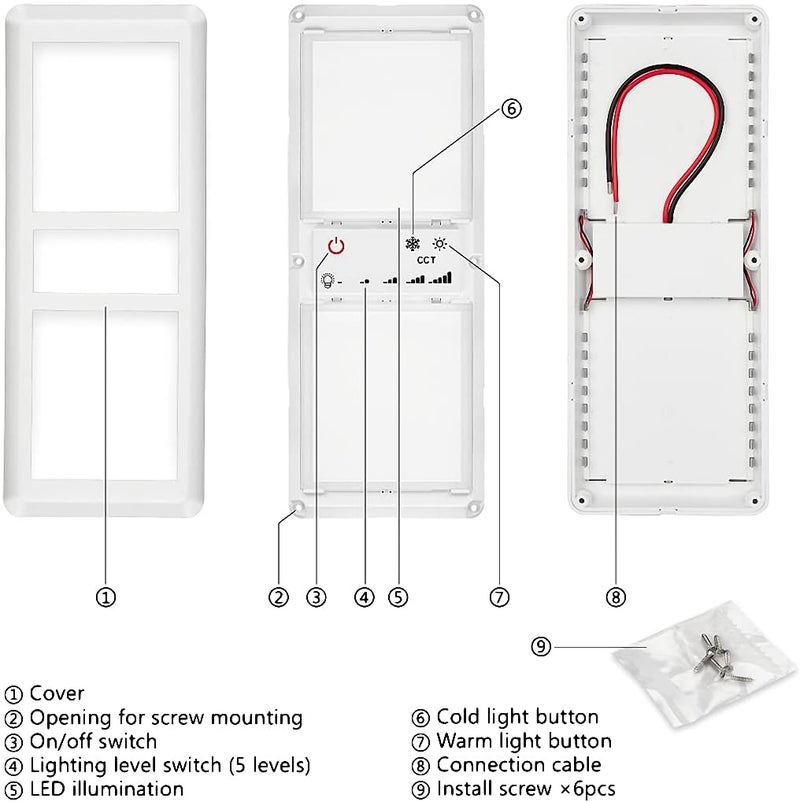 ⑥

CCT

①

②

③

④

⑤

⑦

⑧

⑨

① Cover
② Opening for screw mounting
③ On/off switch
④ Lighting level switch (5 levels)
⑤ LED illumination

⑥ Cold light button
⑦ Warm light button
⑧ Connection cable
⑨ Install screw ×6pcs