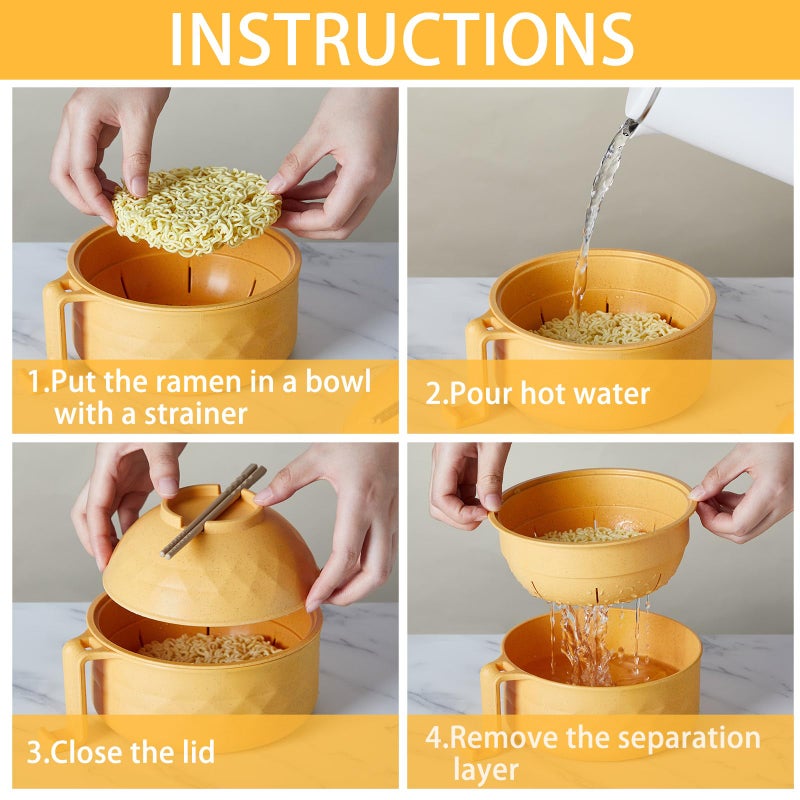 INSTRUCTIONS

1.Put the ramen in a bowl with a strainer

2.Pour hot water

3.Close the lid

4.Remove the separation layer