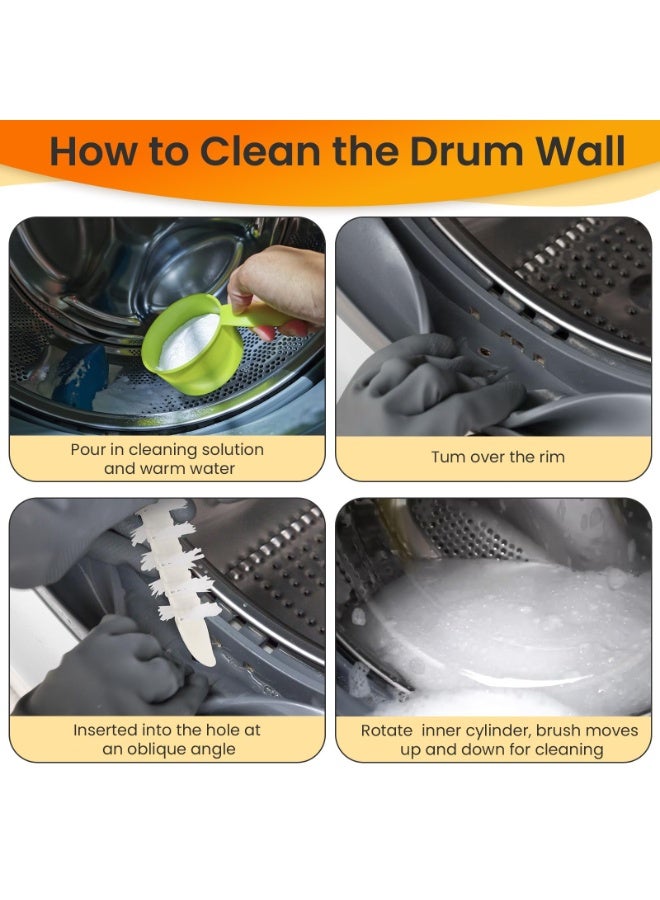 How to Clean the Drum Wall

Pour in cleaning solution and warm water

Tum over the rim

Inserted into the hole at an oblique angle

Rotate inner cylinder, brush moves up and down for cleaning