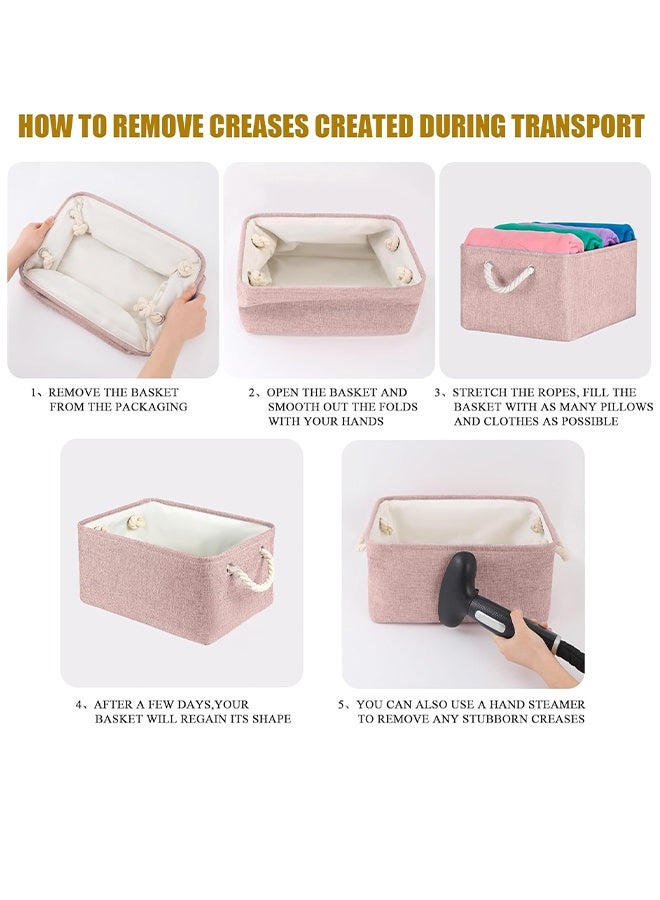 HOW TO REMOVE CREASES CREATED DURING TRANSPORT

1、REMOVE THE BASKET FROM THE PACKAGING

2、OPEN THE BASKET AND SMOOTH OUT THE FOLDS WITH YOUR HANDS

3、STRETCH THE ROPES, FILL THE BASKET WITH AS MANY PILLOWS AND CLOTHES AS POSSIBLE

4、AFTER A FEW DAYS,YOUR BASKET WILL REGAIN ITS SHAPE

5、YOU CAN ALSO USE A HAND STEAMER TO REMOVE ANY STUBBORN CREASES