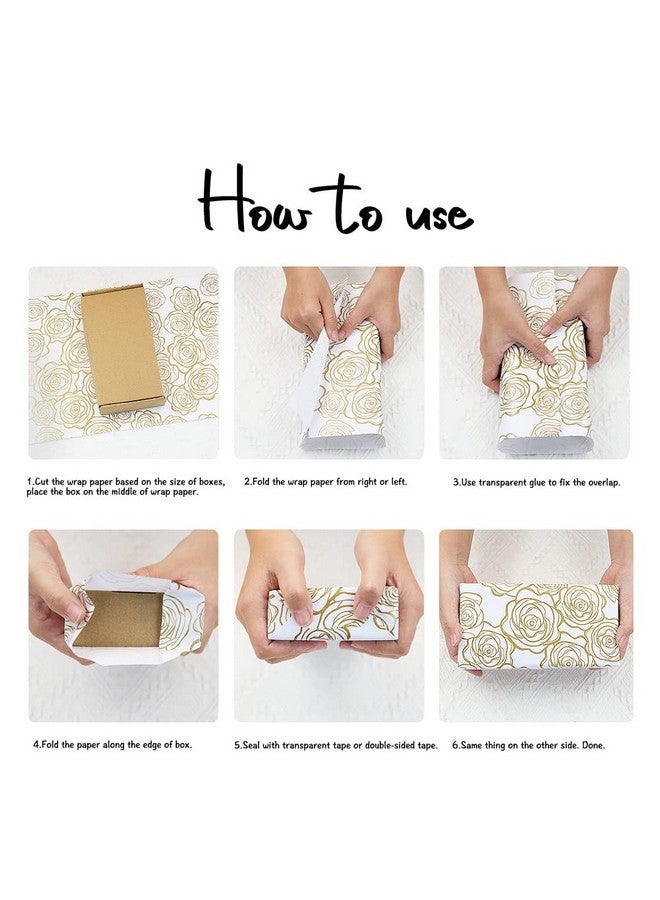 How to use

1.Cut the wrap paper based on the size of boxes, place the box on the middle of wrap paper.

2.Fold the wrap paper from right or left.

3.Use transparent glue to fix the overlap.

4.Fold the paper along the edge of box.

5.Seal with transparent tape or double-sided tape.

6.Same thing on the other side. Done.