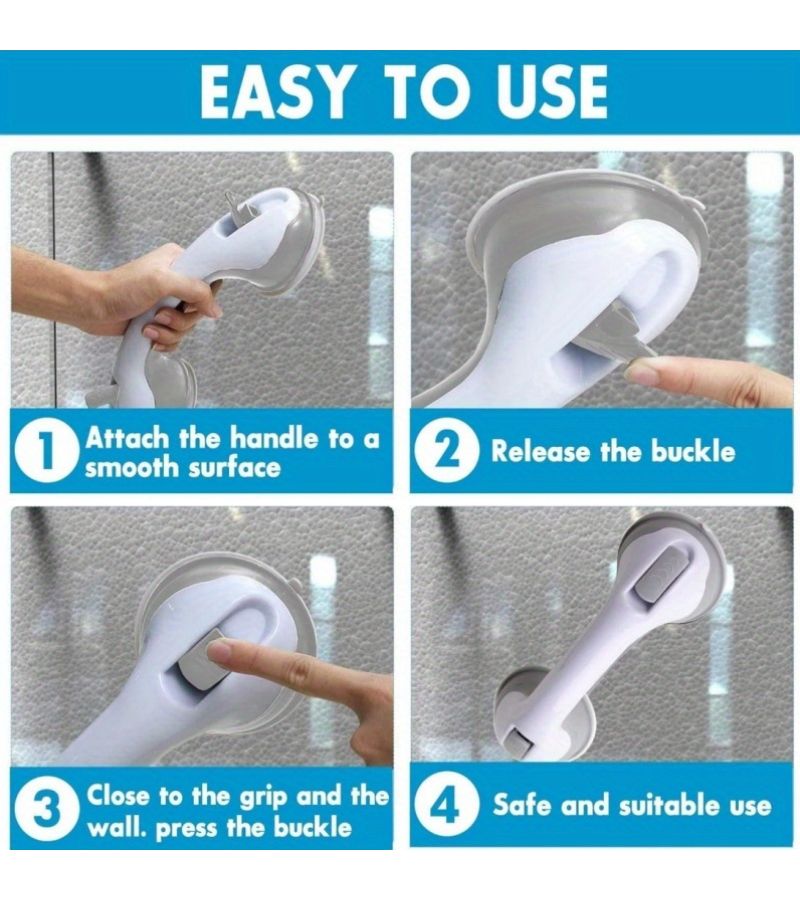 EASY TO USE

1 Attach the handle to a smooth surface

2 Release the buckle

3 Close to the grip and the wall. press the buckle

4 Safe and suitable use