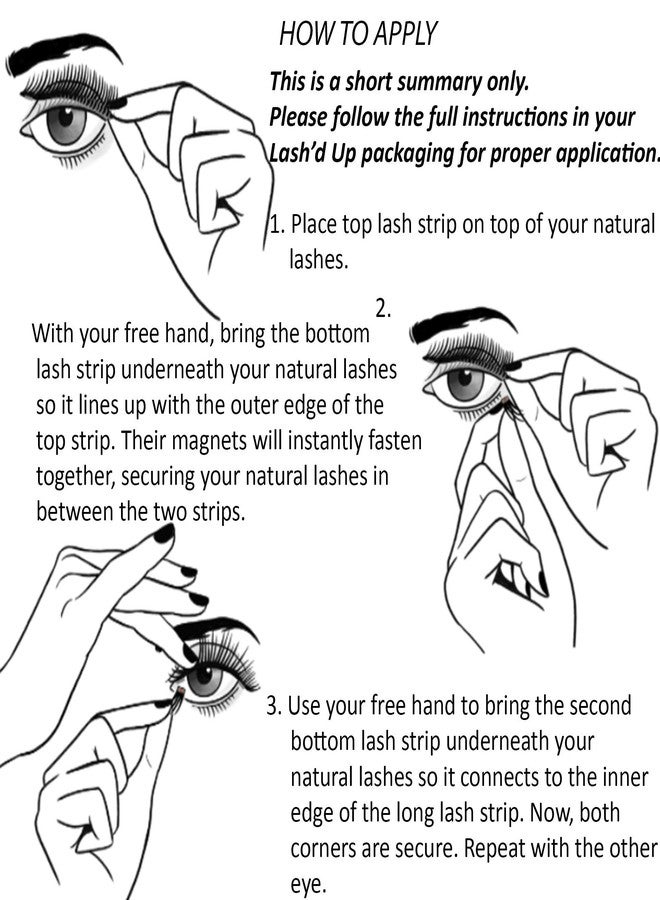 HOW TO APPLY

This is a short summary only.
Please follow the full instructions in your Lash'd Up packaging for proper application.

1. Place top lash strip on top of your natural lashes.

2.
With your free hand, bring the bottom lash strip underneath your natural lashes so it lines up with the outer edge of the top strip. Their magnets will instantly fasten together, securing your natural lashes in between the two strips.

3. Use your free hand to bring the second bottom lash strip underneath your natural lashes so it connects to the inner edge of the long lash strip. Now, both corners are secure. Repeat with the other eye.