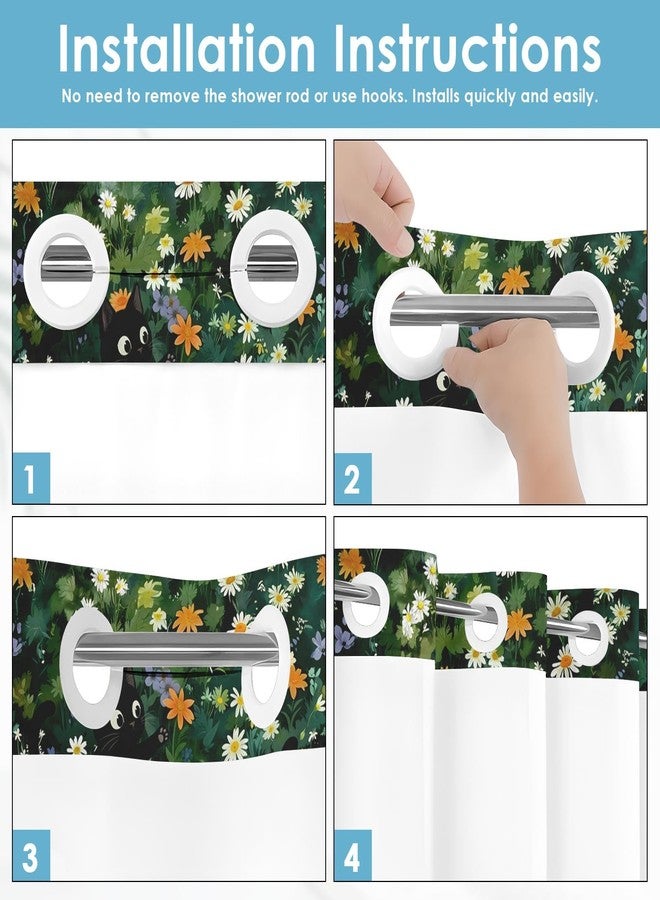 Installation Instructions
No need to remove the shower rod or use hooks. Installs quickly and easily.

1

2

3

4