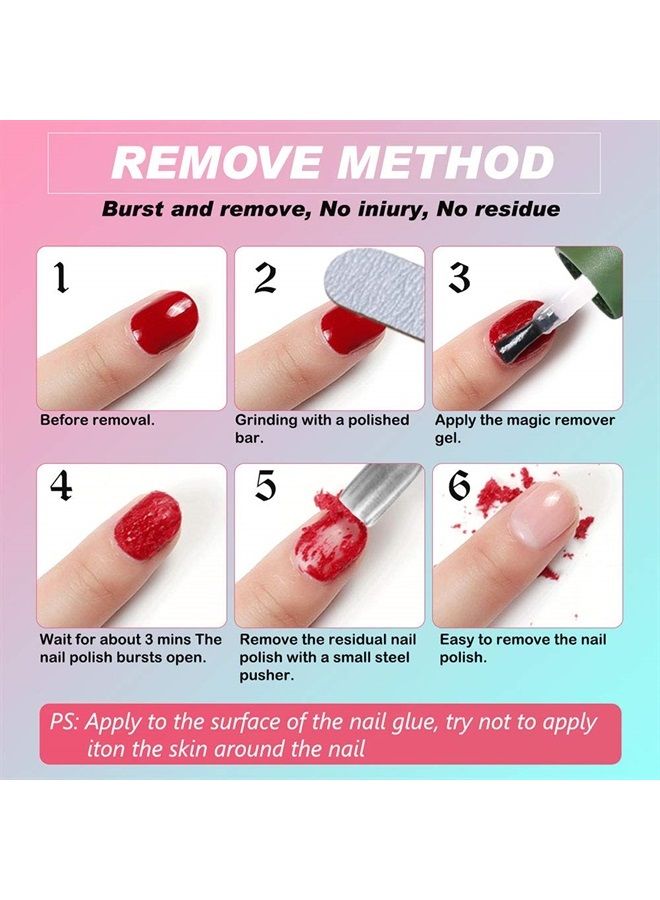 REMOVE METHOD

Burst and remove, No iniury, No residue

1

Before removal.

2

Grinding with a polished bar.

3

Apply the magic remover gel.

4

Wait for about 3 mins The nail polish bursts open.

5

Remove the residual nail polish with a small steel pusher.

6

Easy to remove the nail polish.

PS: Apply to the surface of the nail glue, try not to apply iton the skin around the nail