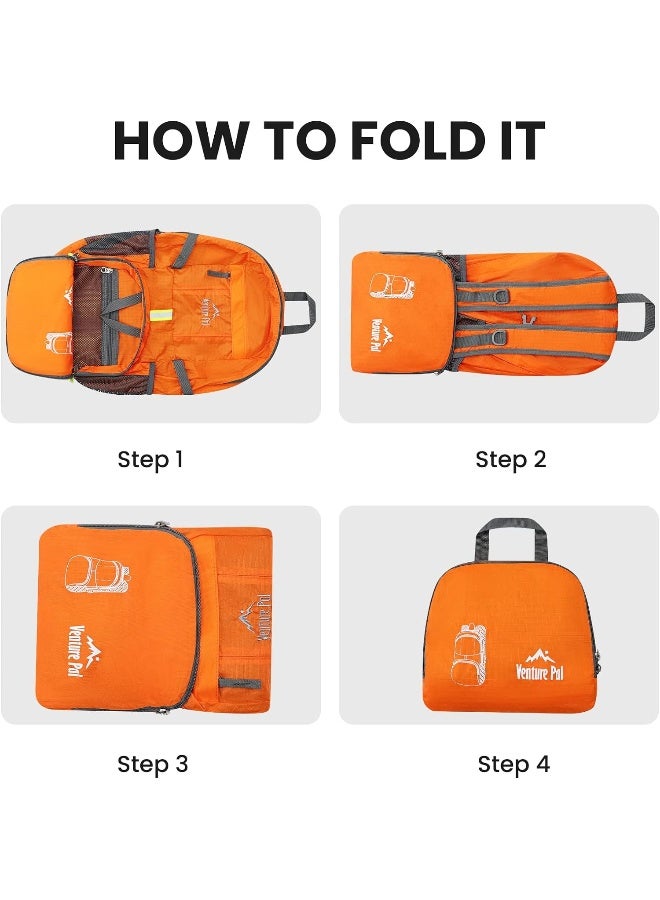 HOW TO FOLD IT

Venture Pal

Venture Pal

Step 1

Step 2

Venture Pal

Venture Pal

Venture Pal

Step 3

Step 4