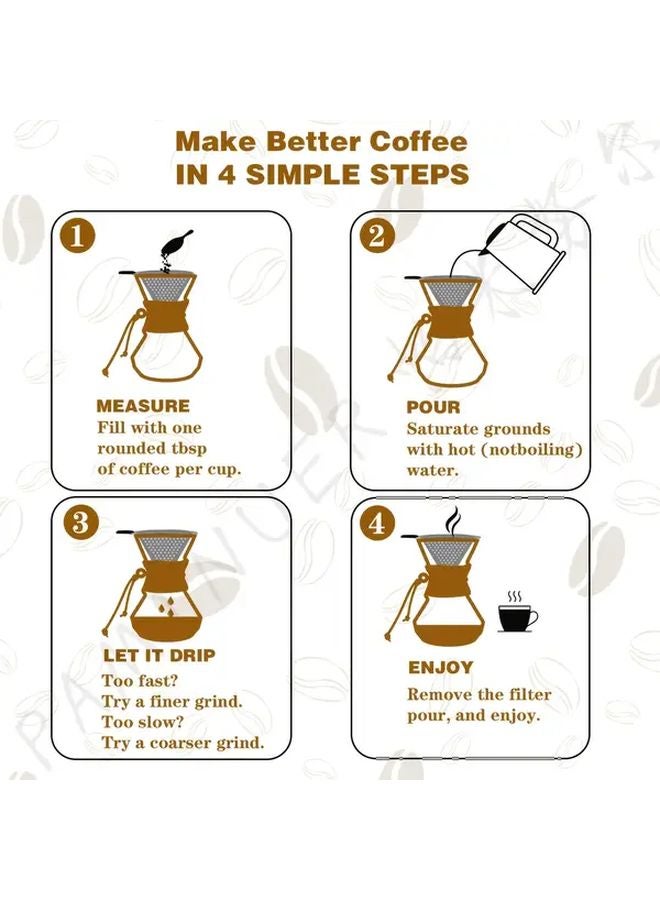 Make Better Coffee
IN 4 SIMPLE STEPS

1

MEASURE
Fill with one rounded tbsp of coffee per cup.

2

POUR
Saturate grounds with hot (notboiling) water.

3

LET IT DRIP
Too fast?
Try a finer grind.
Too slow?
Try a coarser grind.

4

ENJOY
Remove the filter pour, and enjoy.