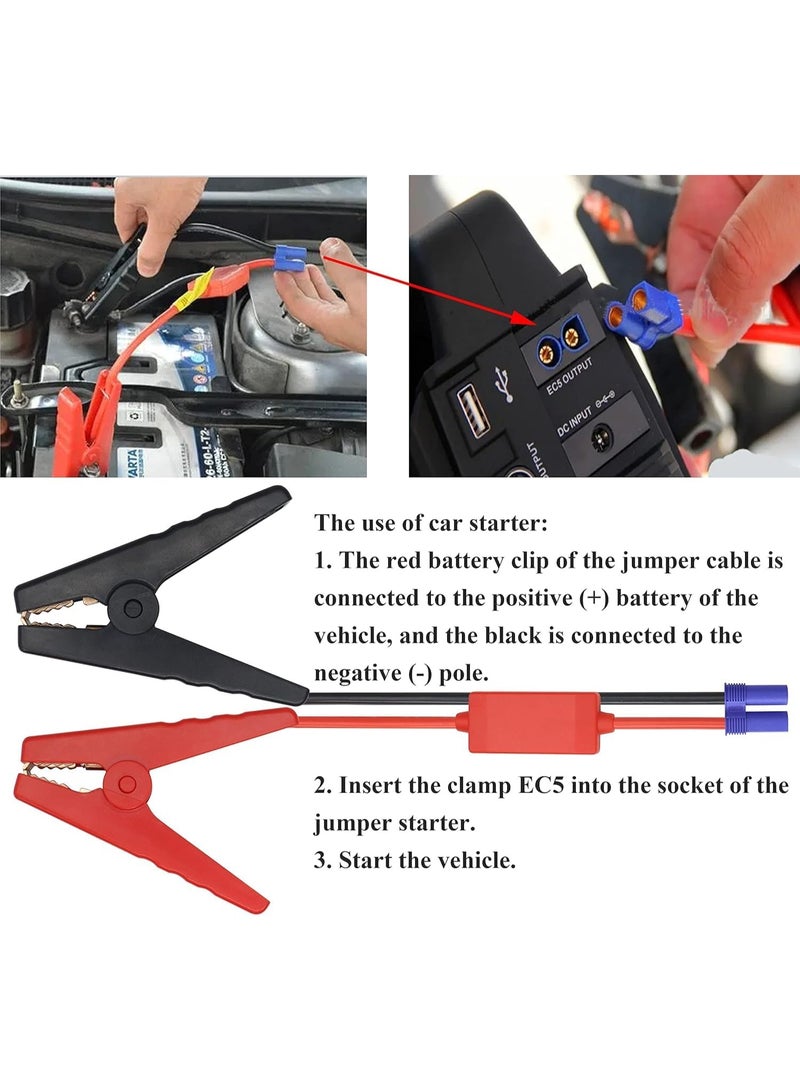 VARTA

EC5 OUTPUT

DC INPUT

OUTPUT

The use of car starter:

1. The red battery clip of the jumper cable is connected to the positive (+) battery of the vehicle, and the black is connected to the negative (-) pole.

2. Insert the clamp EC5 into the socket of the jumper starter.

3. Start the vehicle.