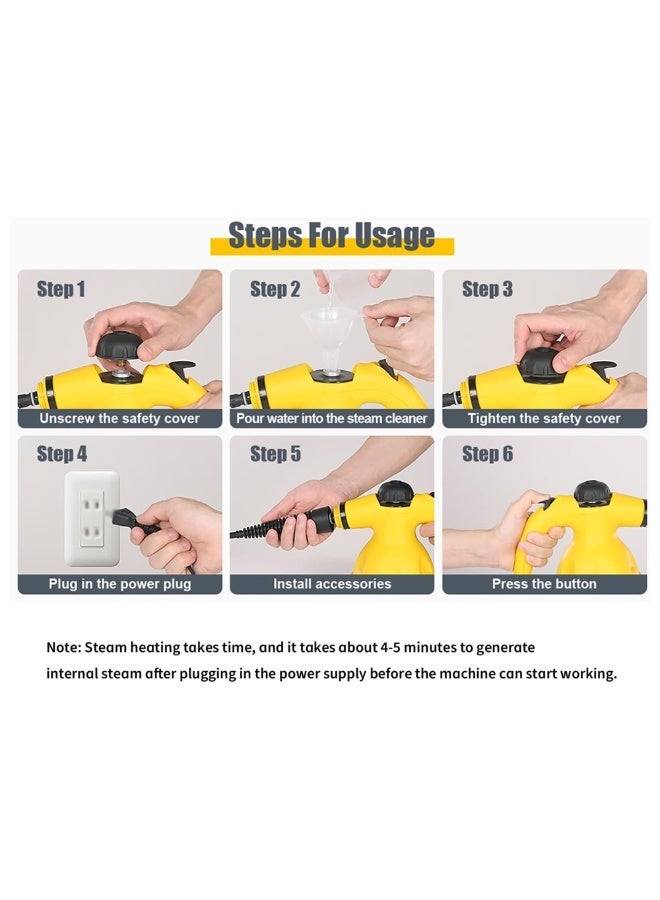 Steps For Usage

Step 1
Unscrew the safety cover

Step 2
Pour water into the steam cleaner

Step 3
Tighten the safety cover

Step 4
Plug in the power plug

Step 5
Install accessories

Step 6
Press the button

Note: Steam heating takes time, and it takes about 4-5 minutes to generate internal steam after plugging in the power supply before the machine can start working.