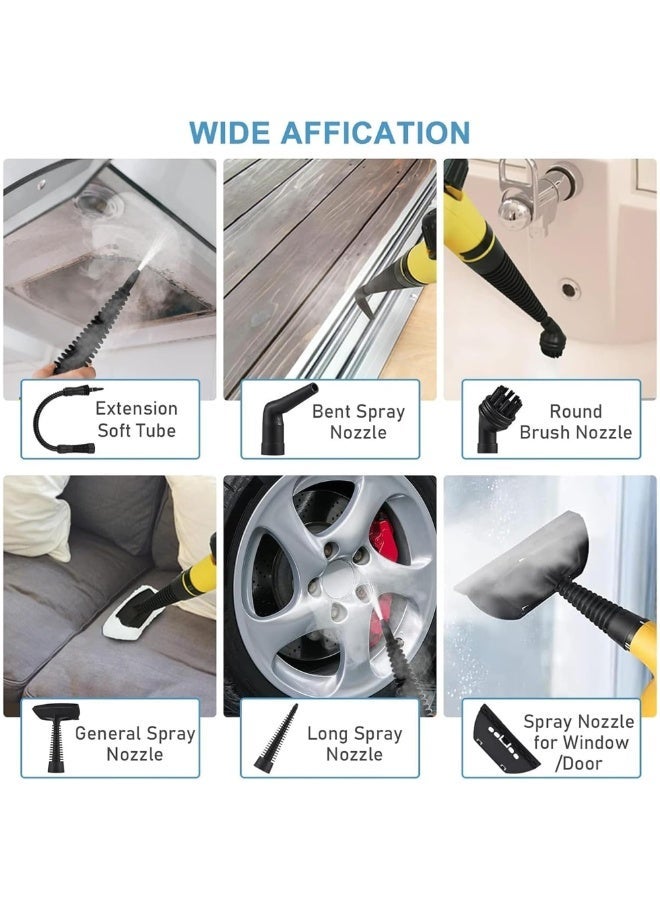 WIDE AFFICATION

Extension Soft Tube

Bent Spray Nozzle

Round Brush Nozzle

General Spray Nozzle

Long Spray Nozzle

Spray Nozzle for Window /Door