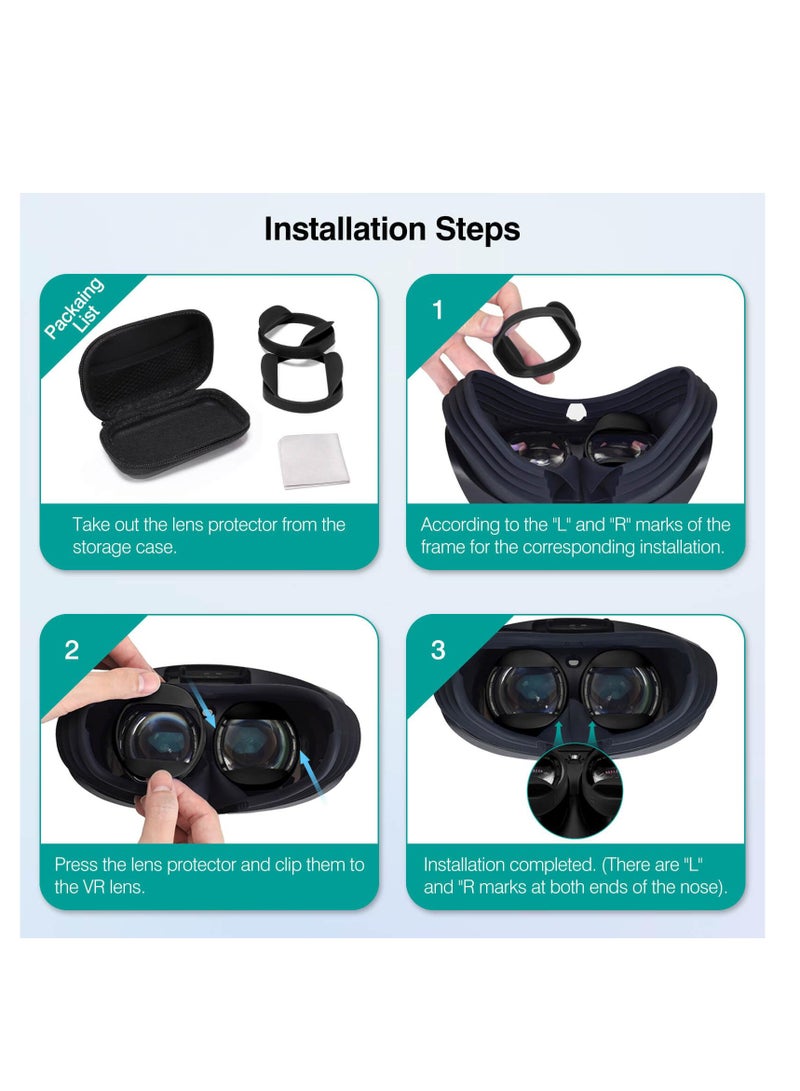 Installation Steps

Packaing List

Take out the lens protector from the storage case.

1

According to the "L" and "R" marks of the frame for the corresponding installation.

2

Press the lens protector and clip them to the VR lens.

3

Installation completed. (There are "L" and "R marks at both ends of the nose).