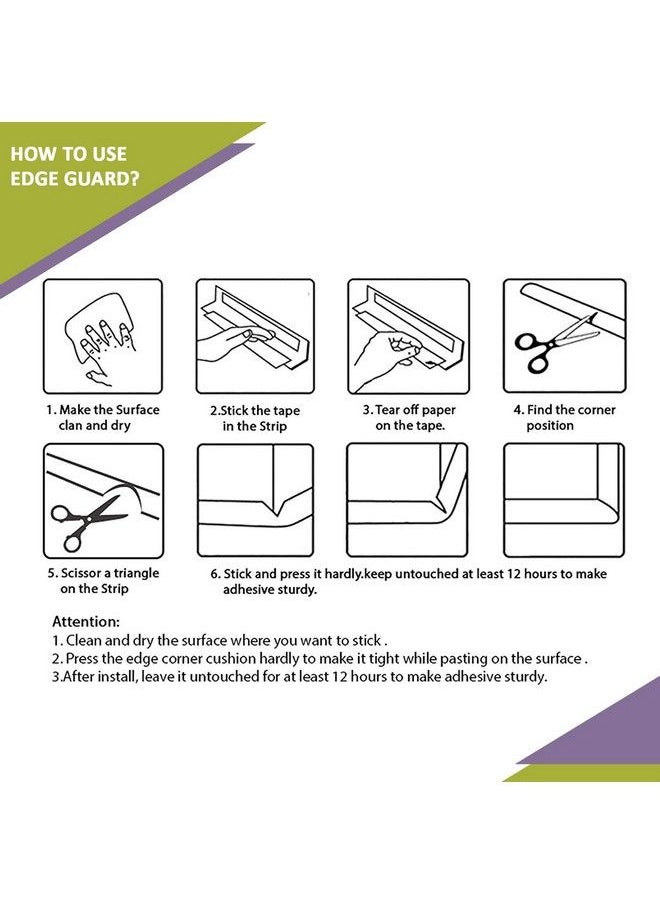 HOW TO USE
EDGE GUARD?

1. Make the Surface clan and dry

2.Stick the tape in the Strip

3. Tear off paper on the tape.

4. Find the corner position

5. Scissor a triangle on the Strip

6. Stick and press it hardly.keep untouched at least 12 hours to make adhesive sturdy.

Attention:
1. Clean and dry the surface where you want to stick .
2. Press the edge corner cushion hardly to make it tight while pasting on the surface .
3.After install, leave it untouched for at least 12 hours to make adhesive sturdy.