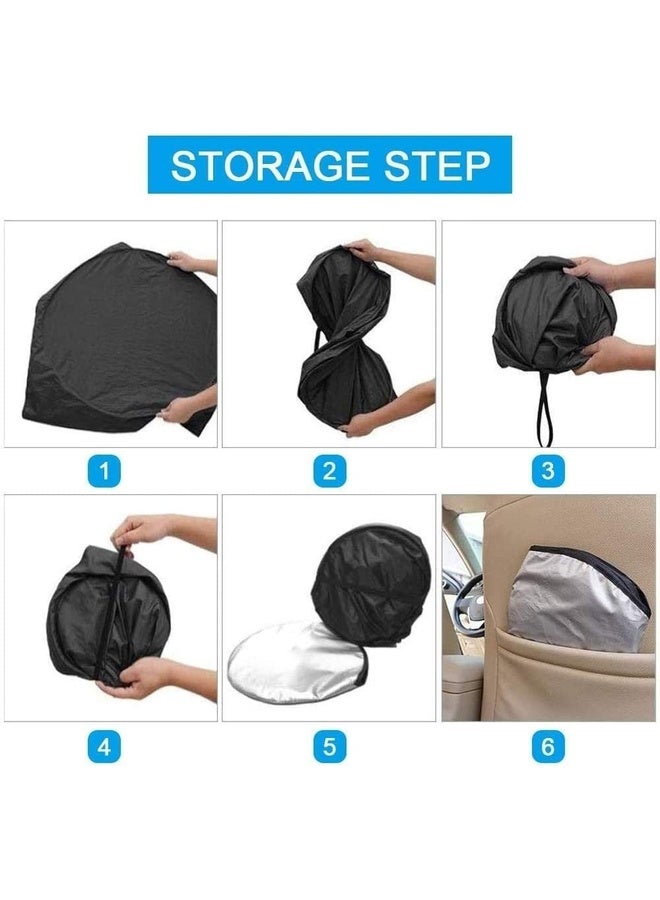 STORAGE STEP

1

2

3

4

5

6