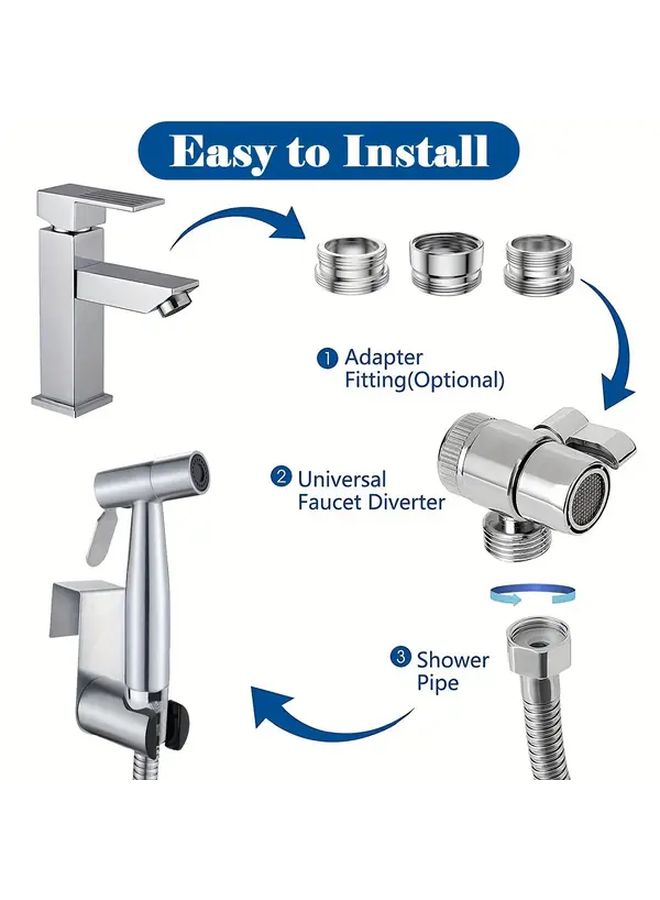 Easy to Install

1 Adapter Fitting(Optional)

2 Universal Faucet Diverter

3 Shower Pipe