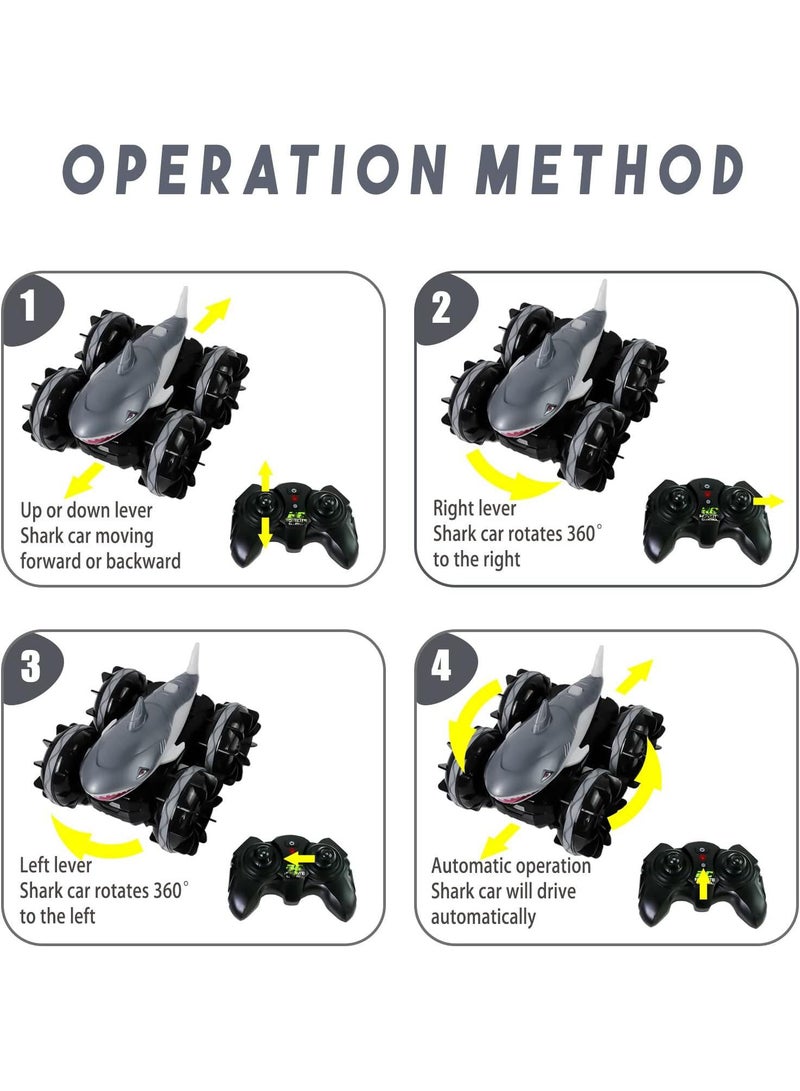 OPERATION METHOD

1

Up or down lever
Shark car moving forward or backward

2

Right lever
Shark car rotates 360°
to the right

3

Left lever
Shark car rotates 360°
to the left

4

Automatic operation
Shark car will drive automatically