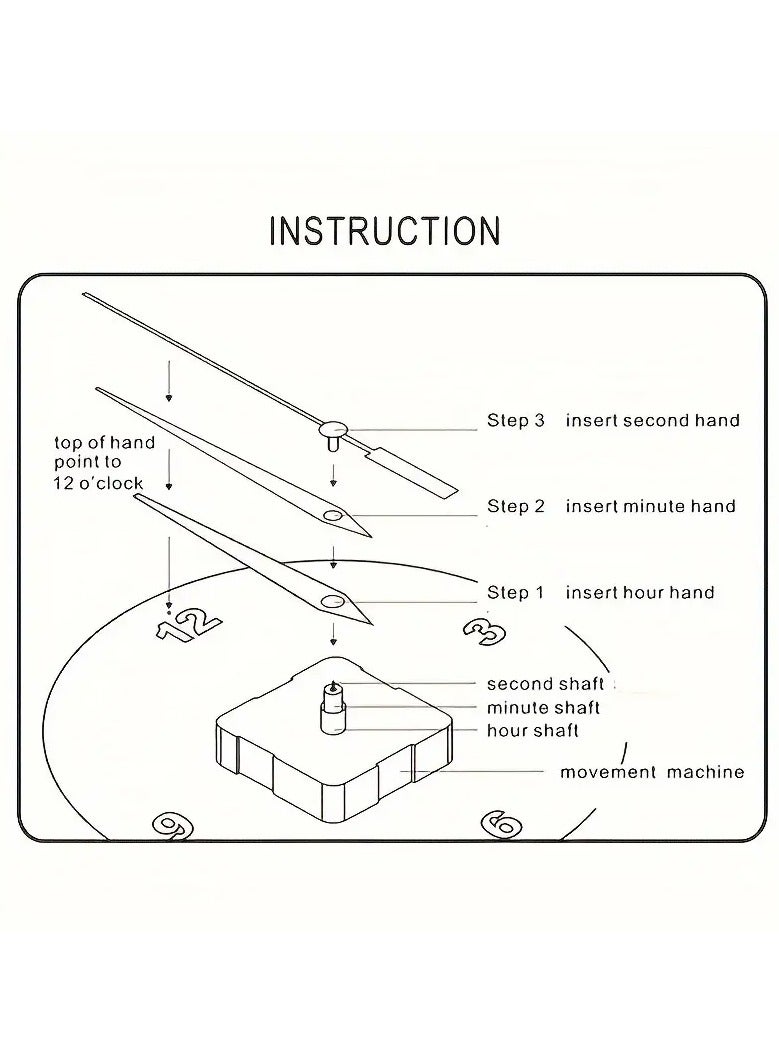 INSTRUCTION

top of hand point to 12 o'clock

Step 3 insert second hand

Step 2 insert minute hand

Step 1 insert hour hand

12

3

second shaft

minute shaft

hour shaft

movement machine

9

6