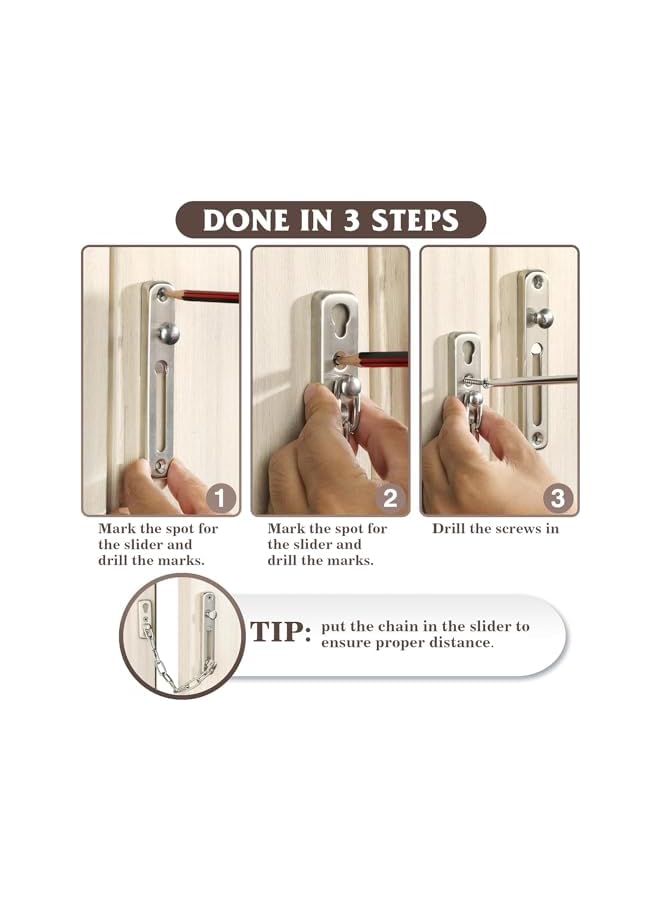 DONE IN 3 STEPS

1

Mark the spot for the slider and drill the marks.

2

Mark the spot for the slider and drill the marks.

3

Drill the screws in

TIP: put the chain in the slider to ensure proper distance.