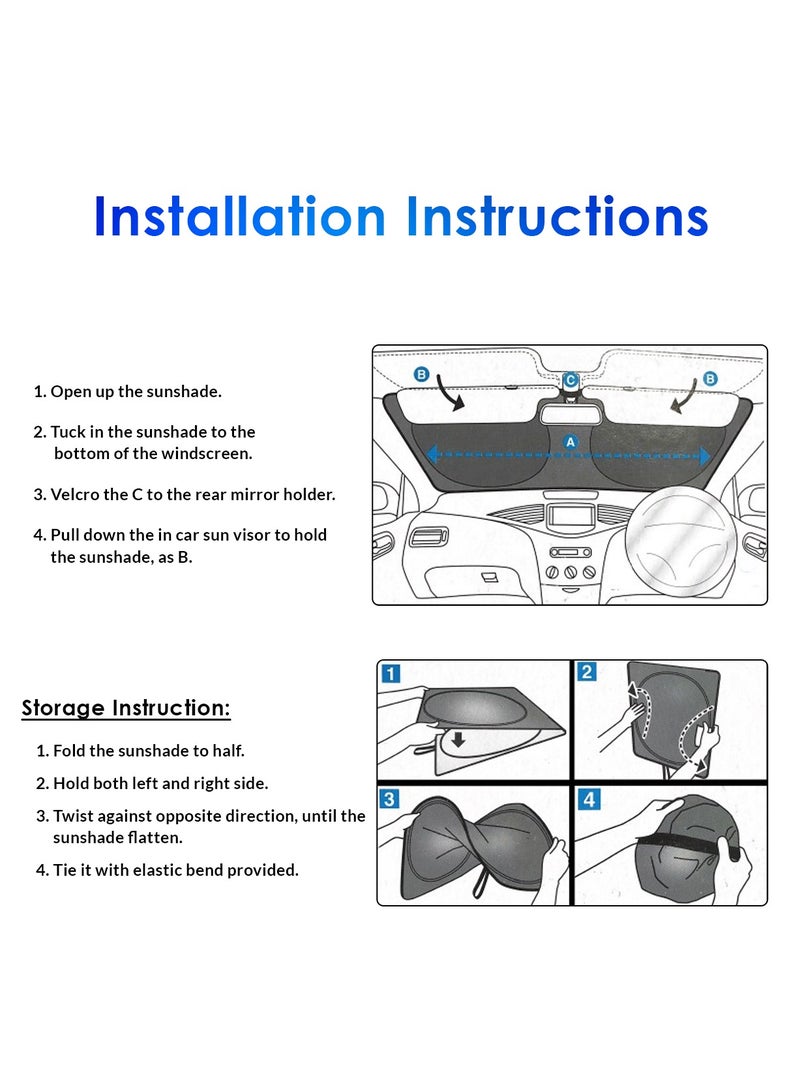 Installation Instructions

1. Open up the sunshade.

2. Tuck in the sunshade to the bottom of the windscreen.

3. Velcro the C to the rear mirror holder.

4. Pull down the in car sun visor to hold the sunshade, as B.

B
C
B
A

Storage Instruction:

1. Fold the sunshade to half.

2. Hold both left and right side.

3. Twist against opposite direction, until the sunshade flatten.

4. Tie it with elastic bend provided.

1
2
3
4