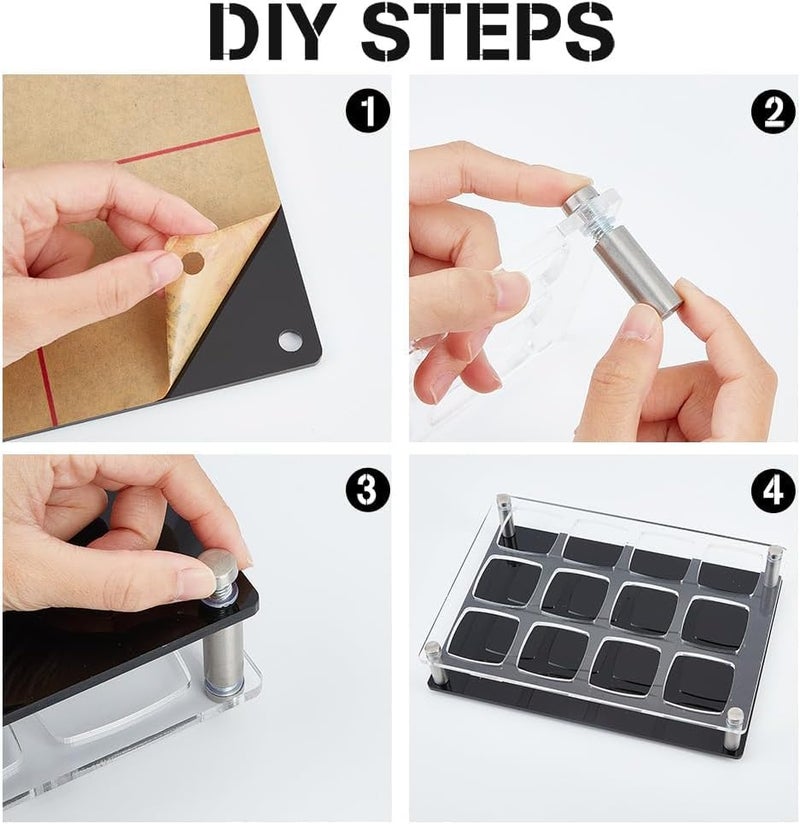 DIY STEPS

1

2

3

4